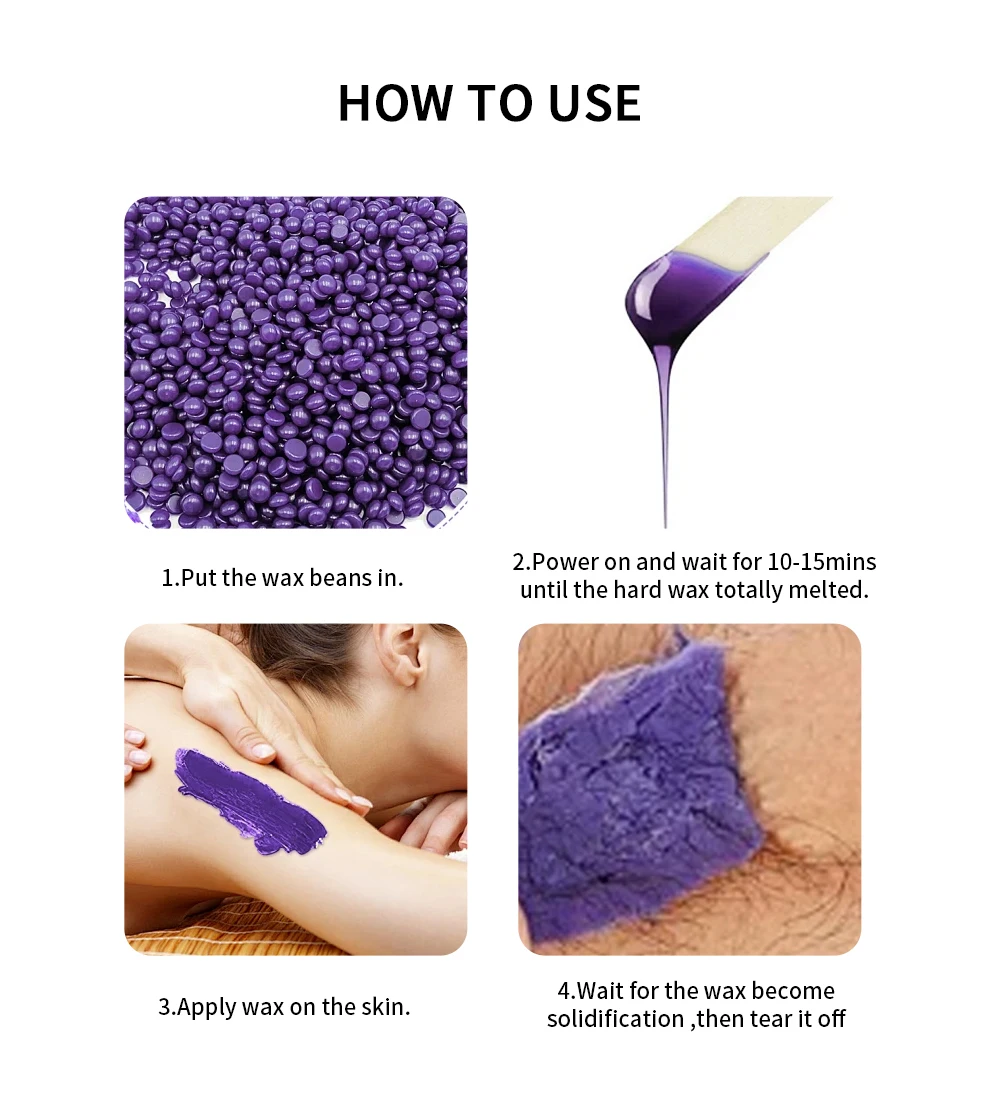 HOW TO USE

1.Put the wax beans in.

2.Power on and wait for 10-15mins until the hard wax totally melted.

3.Apply wax on the skin.

4.Wait for the wax become solidification ,then tear it off