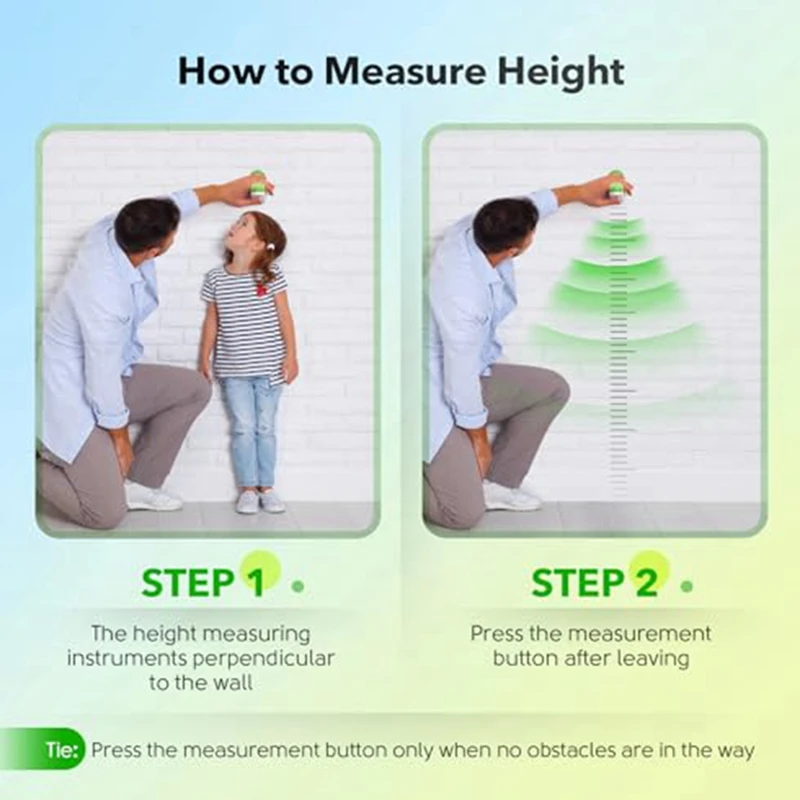 How to Measure Height

STEP 1

The height measuring instruments perpendicular to the wall

STEP 2

Press the measurement button after leaving

Tie: Press the measurement button only when no obstacles are in the way