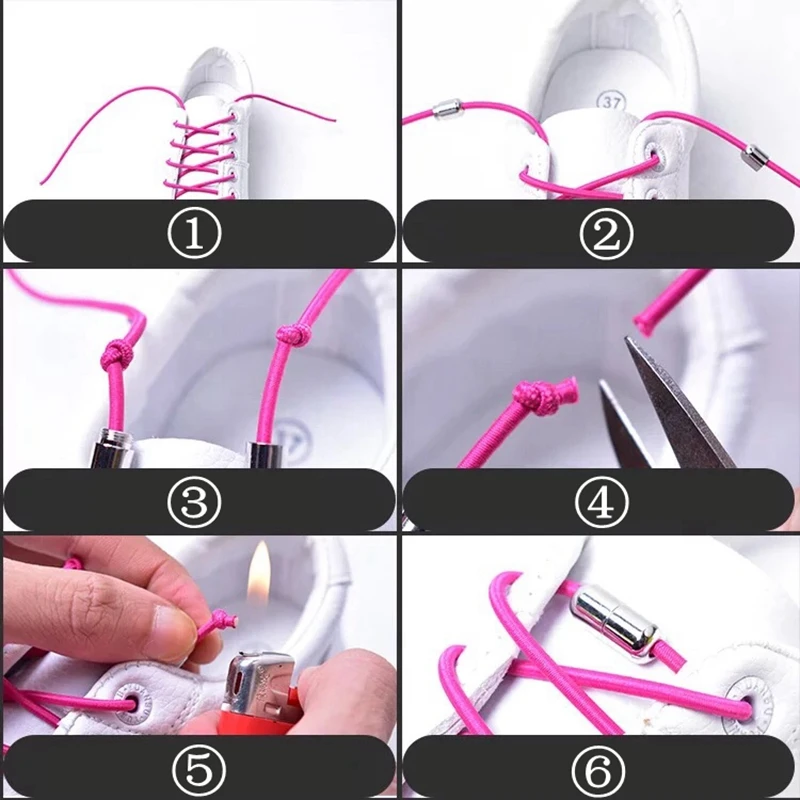 ①

37

②

③

④

⑤

⑥