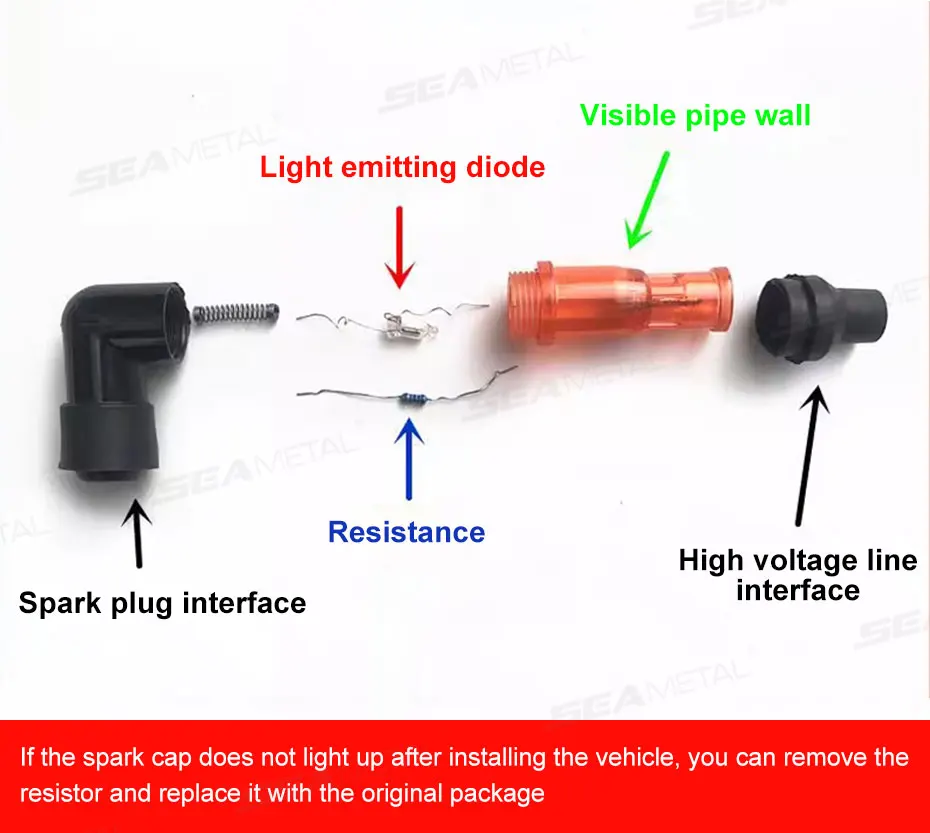 SEAMETAL

Visible pipe wall

Light emitting diode

Resistance

Spark plug interface

High voltage line interface

If the spark cap does not light up after installing the vehicle, you can remove the resistor and replace it with the original package