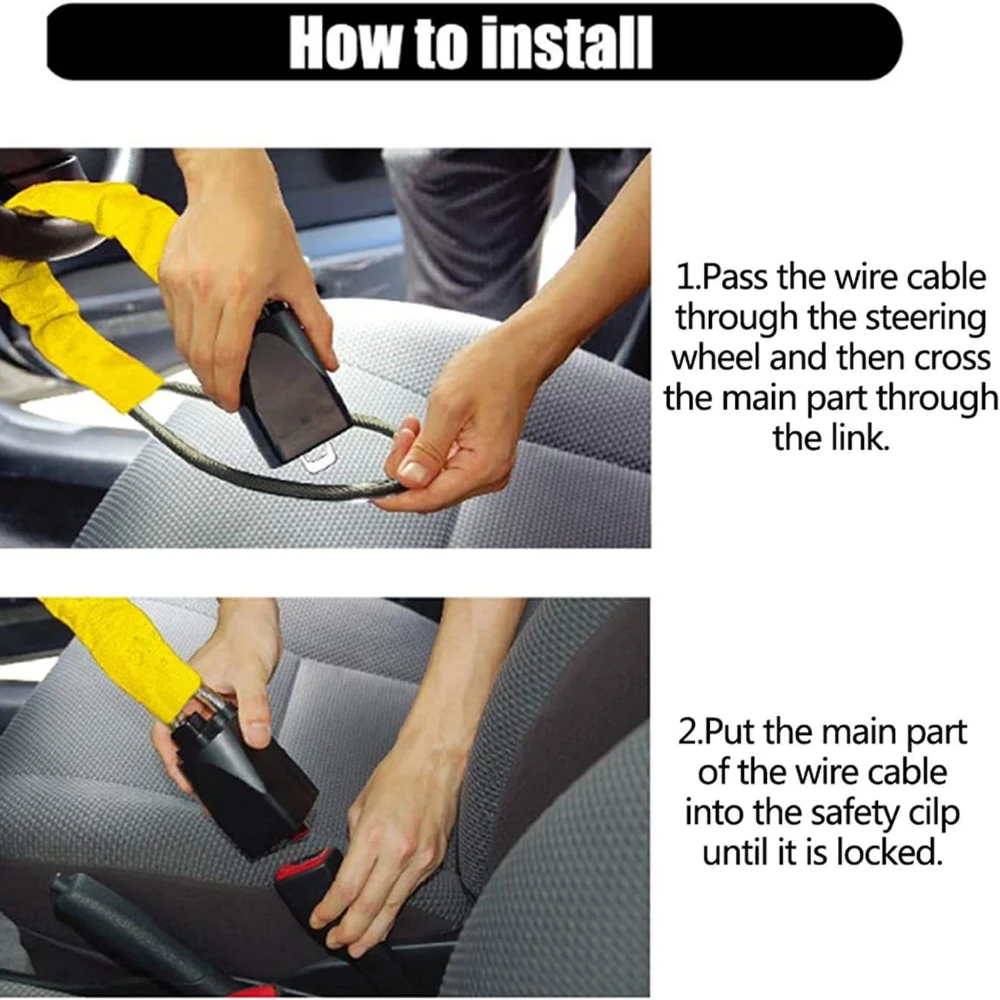 How to install

1.Pass the wire cable through the steering wheel and then cross the main part through the link.

2.Put the main part of the wire cable into the safety cilp until it is locked.