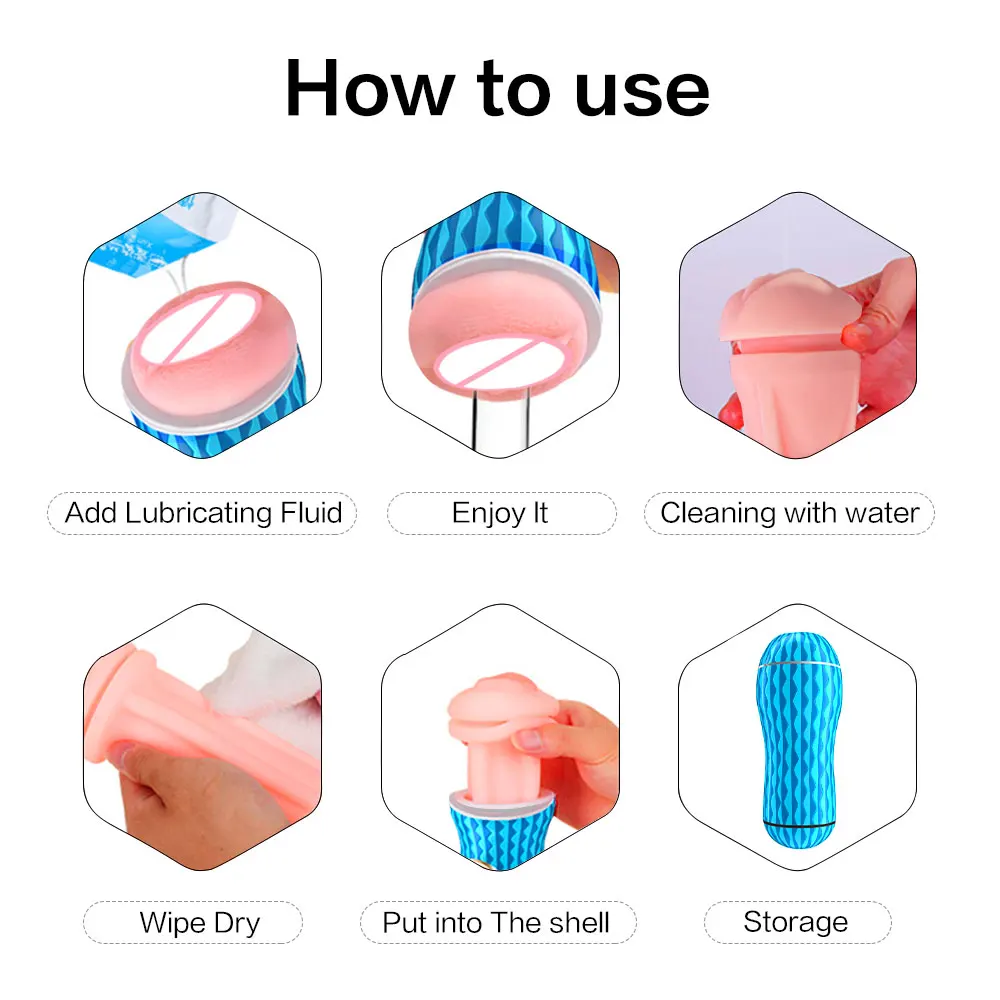 How to use

Add Lubricating Fluid

Enjoy It

Cleaning with water

Wipe Dry

Put into The shell

Storage