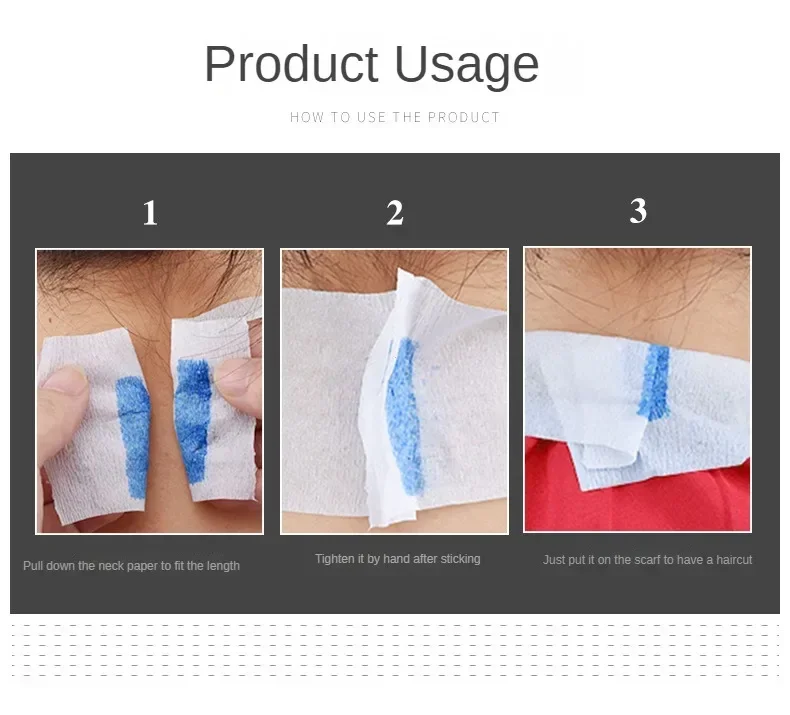 Product Usage

HOW TO USE THE PRODUCT

1

Pull down the neck paper to fit the length

2

Tighten it by hand after sticking

3

Just put it on the scarf to have a haircut