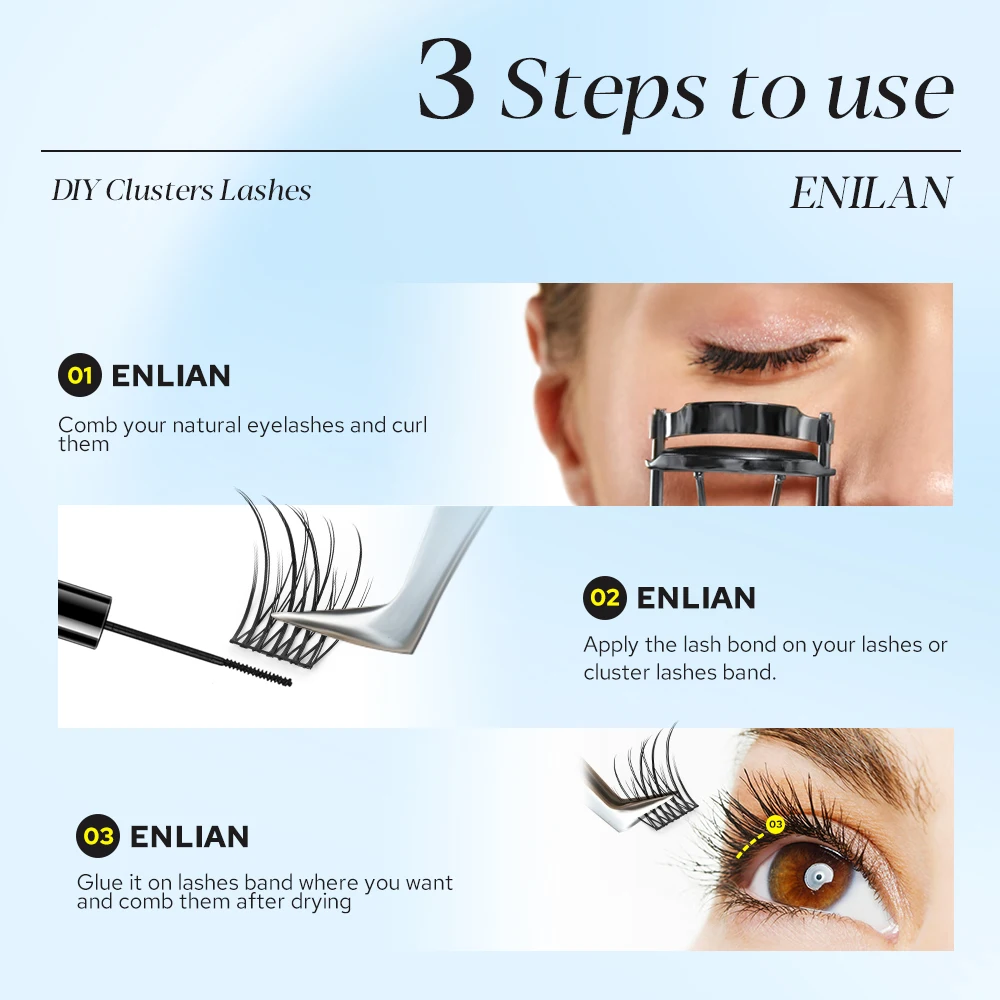 3 Steps to use

DIY Clusters Lashes

ENILAN

01 ENLIAN

Comb your natural eyelashes and curl them

02 ENLIAN

Apply the lash bond on your lashes or cluster lashes band.

03 ENLIAN

Glue it on lashes band where you want and comb them after drying

03