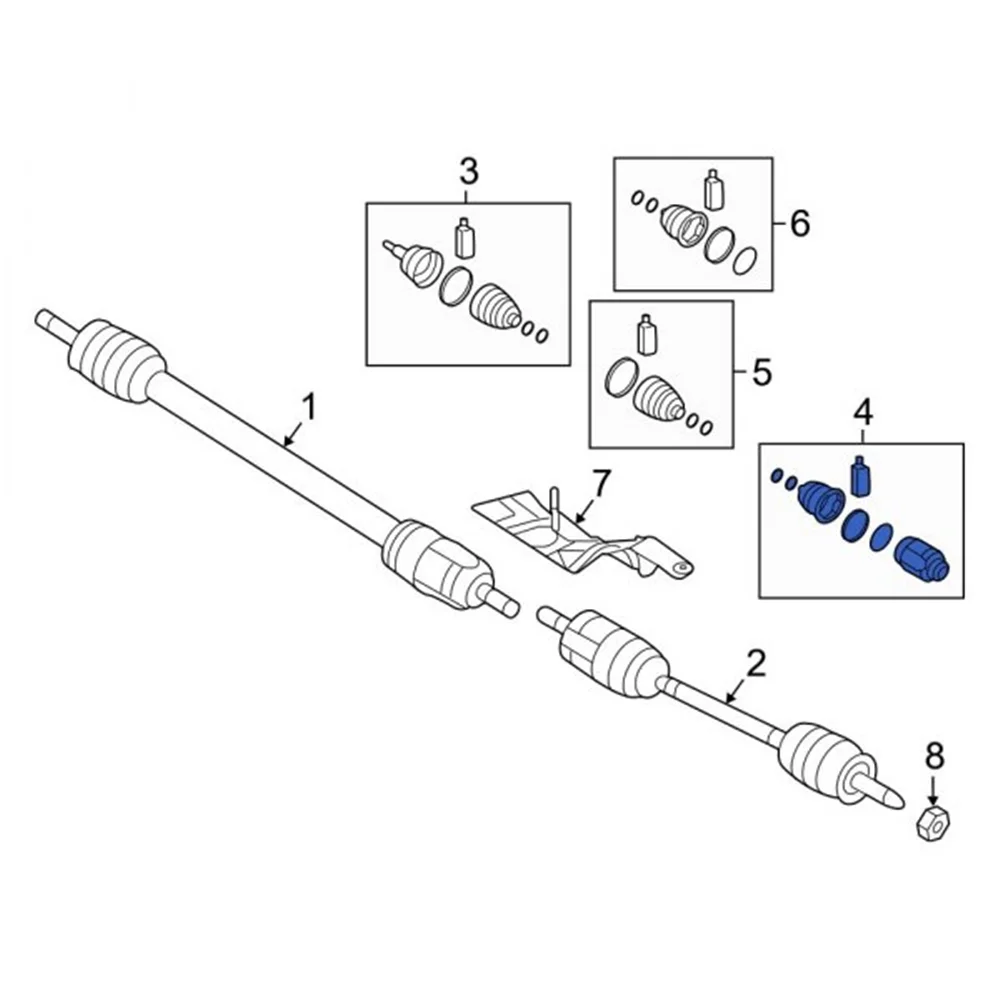 3
6
5
4
1
7
2
8