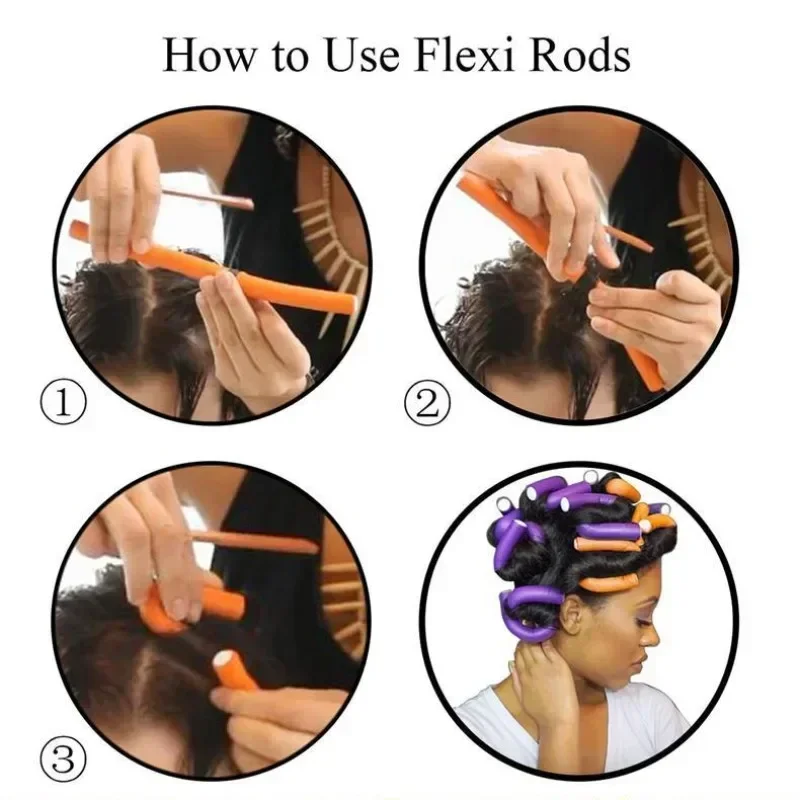 How to Use Flexi Rods

①

②

③