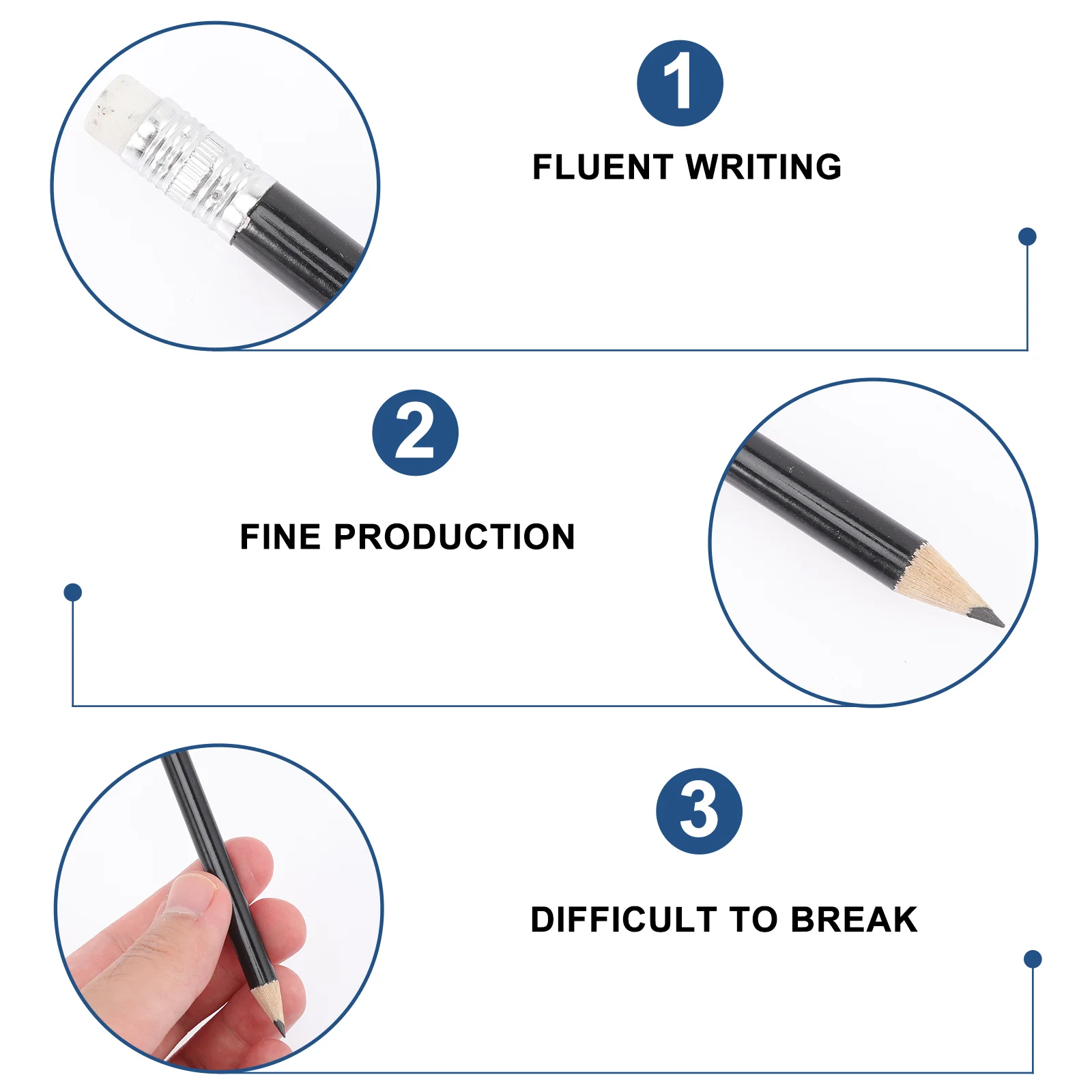 1
FLUENT WRITING

2
FINE PRODUCTION

3
DIFFICULT TO BREAK