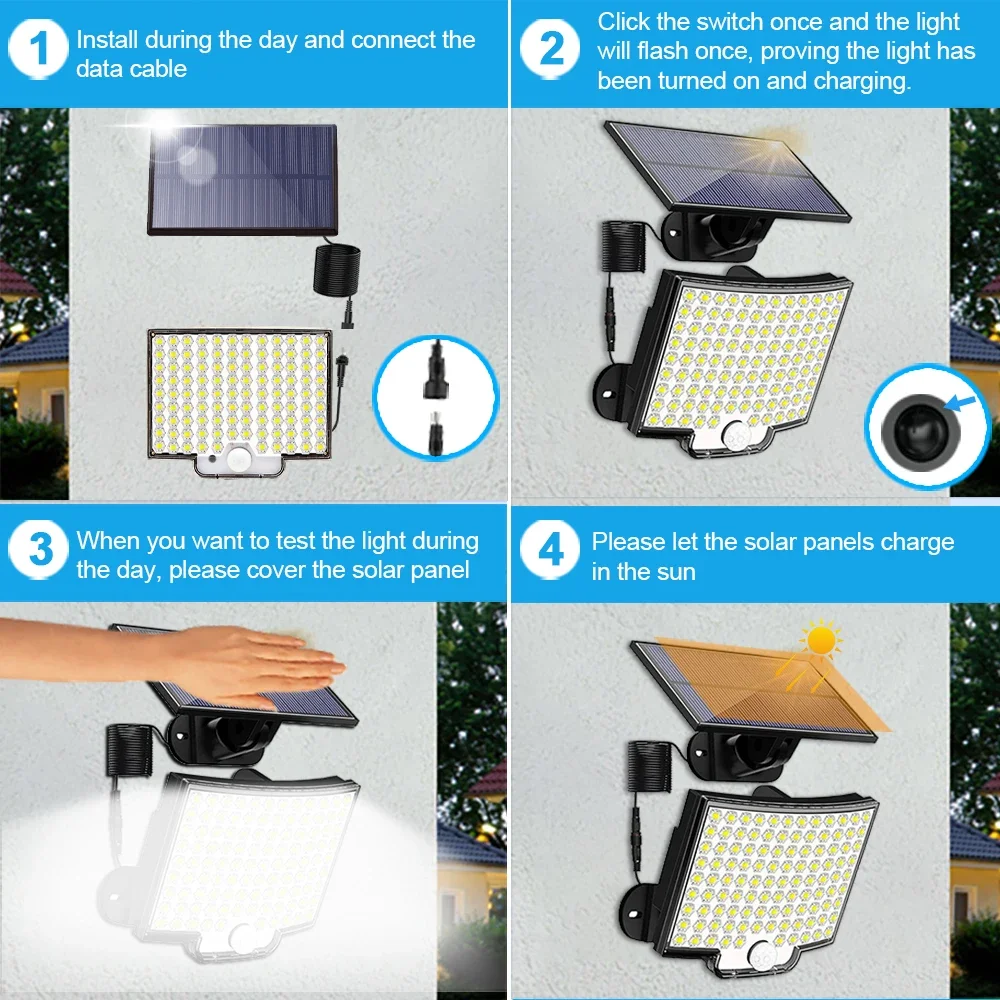 1 Install during the day and connect the data cable

2 Click the switch once and the light will flash once, proving the light has been turned on and charging.

3 When you want to test the light during the day, please cover the solar panel

4 Please let the solar panels charge in the sun