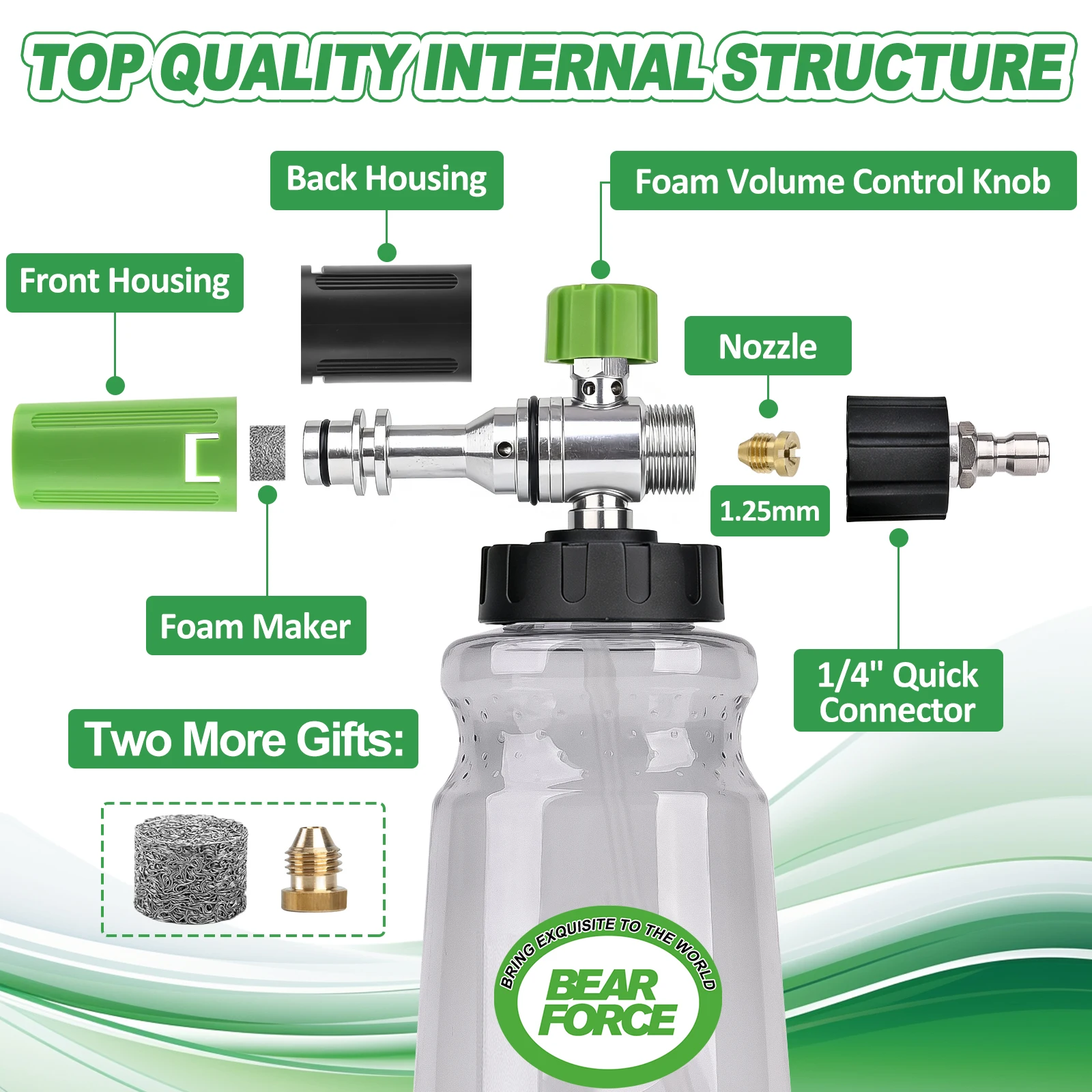 TOP QUALITY INTERNAL STRUCTURE

Back Housing

Foam Volume Control Knob

Front Housing

Nozzle

1.25mm

Foam Maker

1/4" Quick Connector

Two More Gifts:

BRING EXQUISITE TO THE WORLD

BEAR FORCE