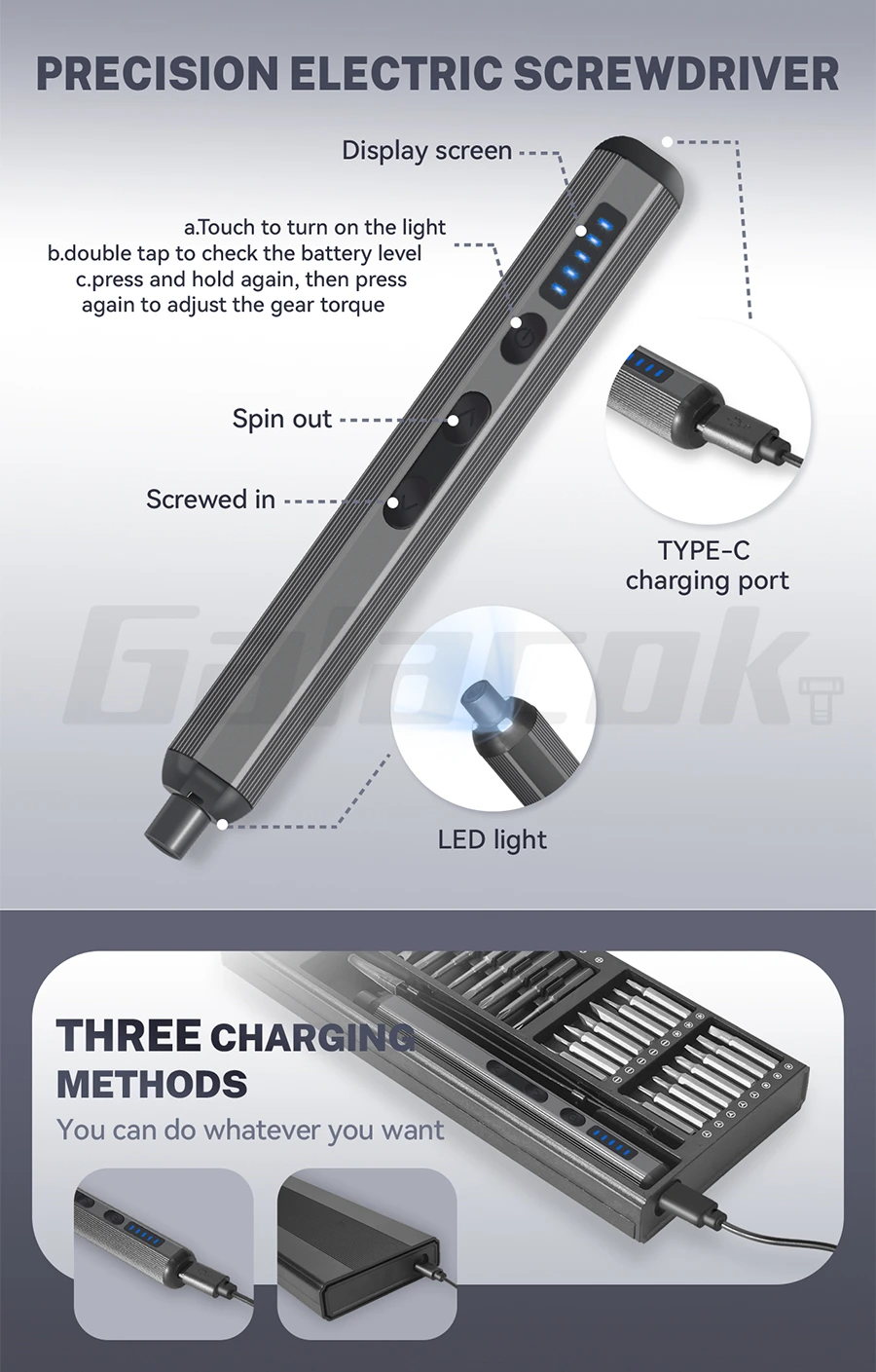 PRECISION ELECTRIC SCREWDRIVER

Display screen

a.Touch to turn on the light
b.double tap to check the battery level
c.press and hold again, then press again to adjust the gear torque

Spin out

Screwed in

TYPE-C charging port

Galacok

LED light

THREE CHARGING METHODS

You can do whatever you want