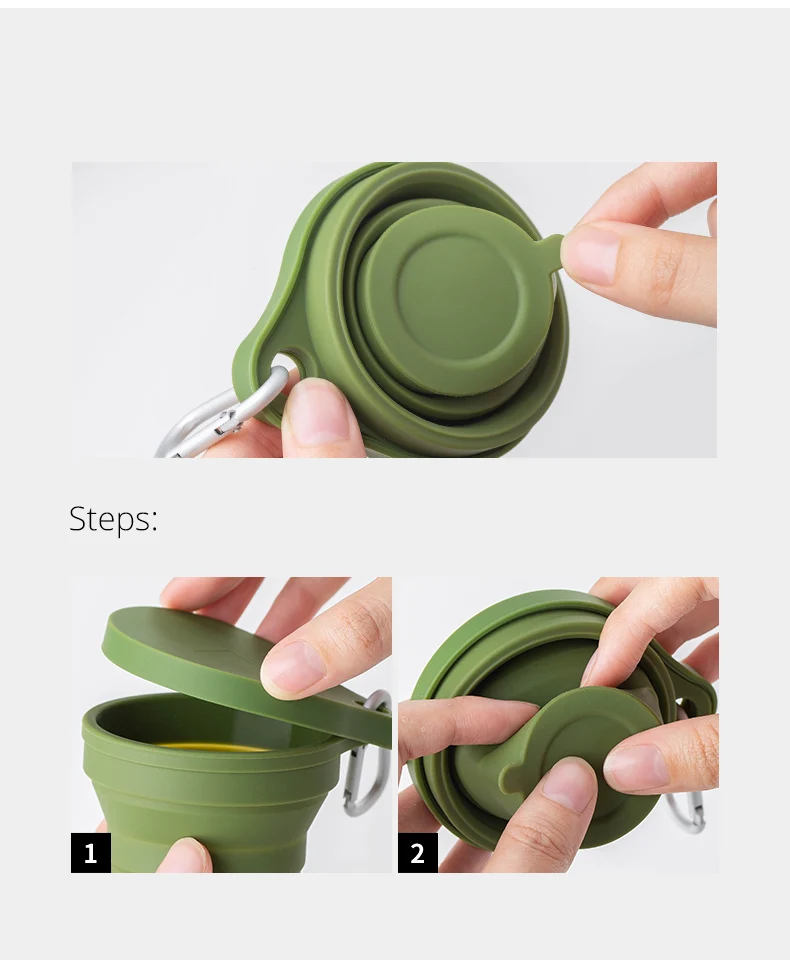 Steps:

1

2