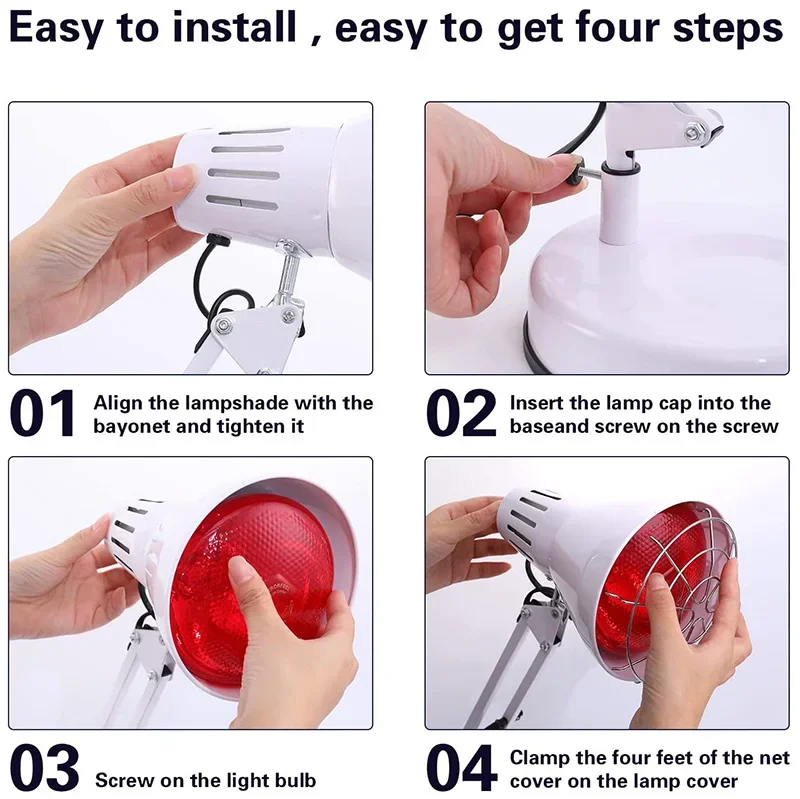 Easy to install , easy to get four steps

01 Align the lampshade with the bayonet and tighten it

02 Insert the lamp cap into the baseand screw on the screw

03 Screw on the light bulb

04 Clamp the four feet of the net cover on the lamp cover