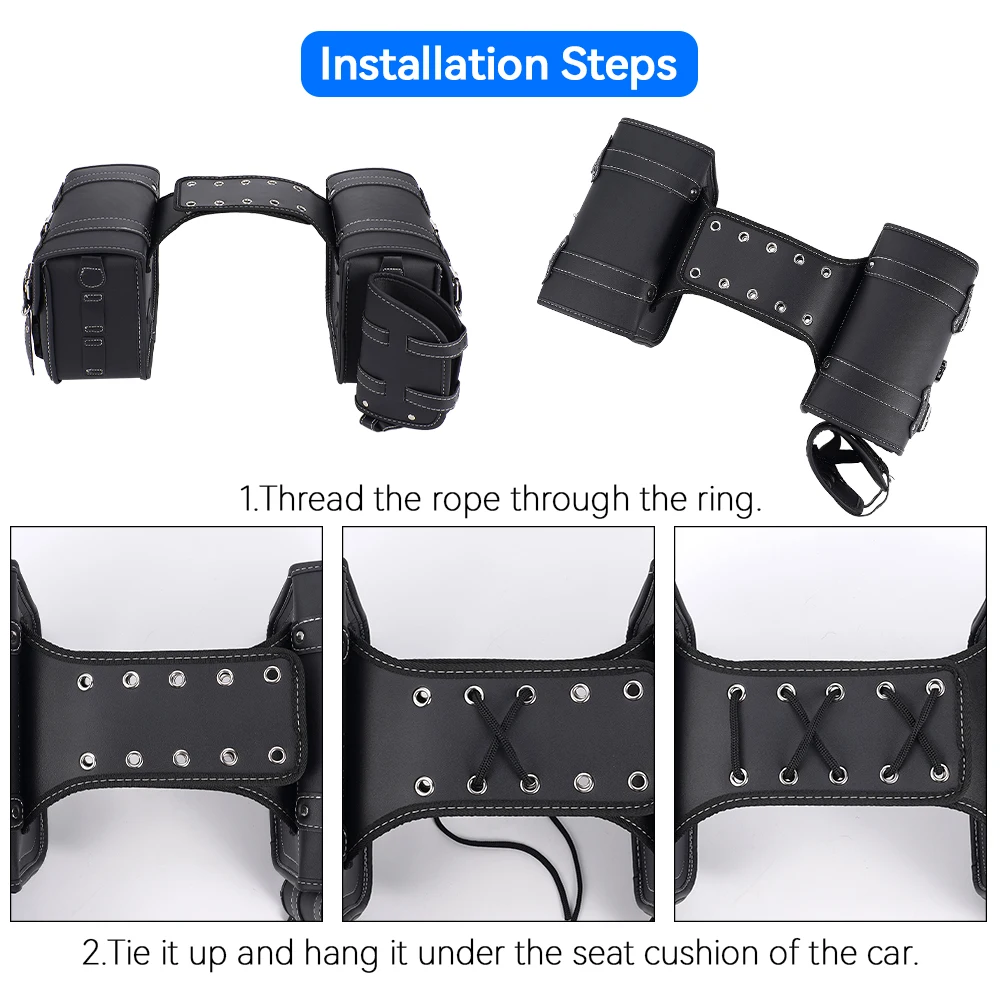 Installation Steps

1.Thread the rope through the ring.

2.Tie it up and hang it under the seat cushion of the car.