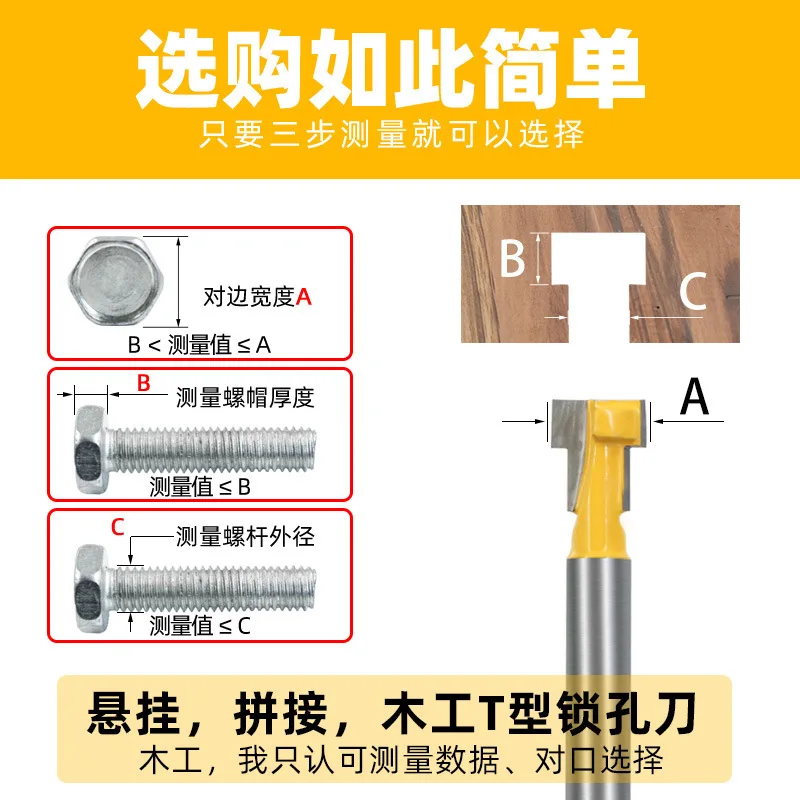 选购如此简单
只要三步测量就可以选择

对边宽度A
B < 测量值 ≤ A

B
测量螺帽厚度
测量值 ≤ B

C
测量螺杆外径
测量值 ≤ C

B
C

A

悬挂，拼接，木工T型锁孔刀
木工，我只认可测量数据、对口选择