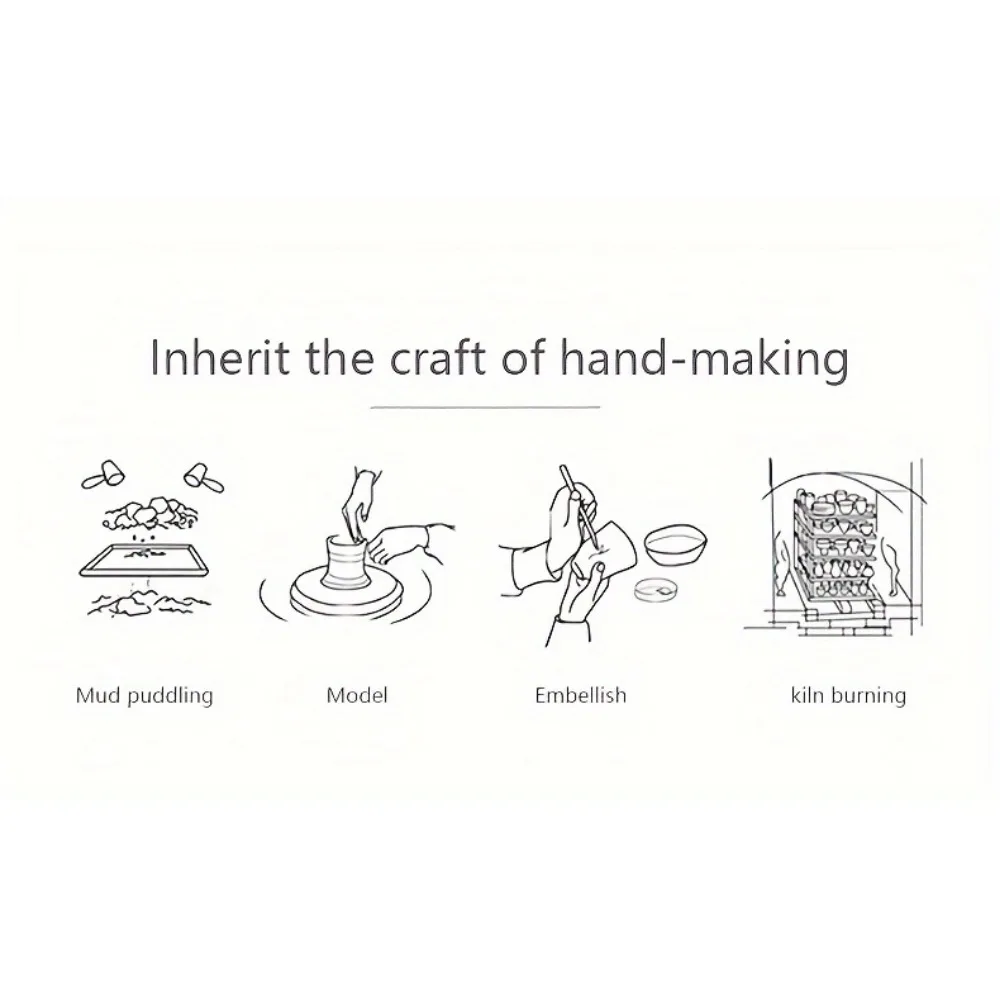 Inherit the craft of hand-making

Mud puddling

Model

Embellish

kiln burning