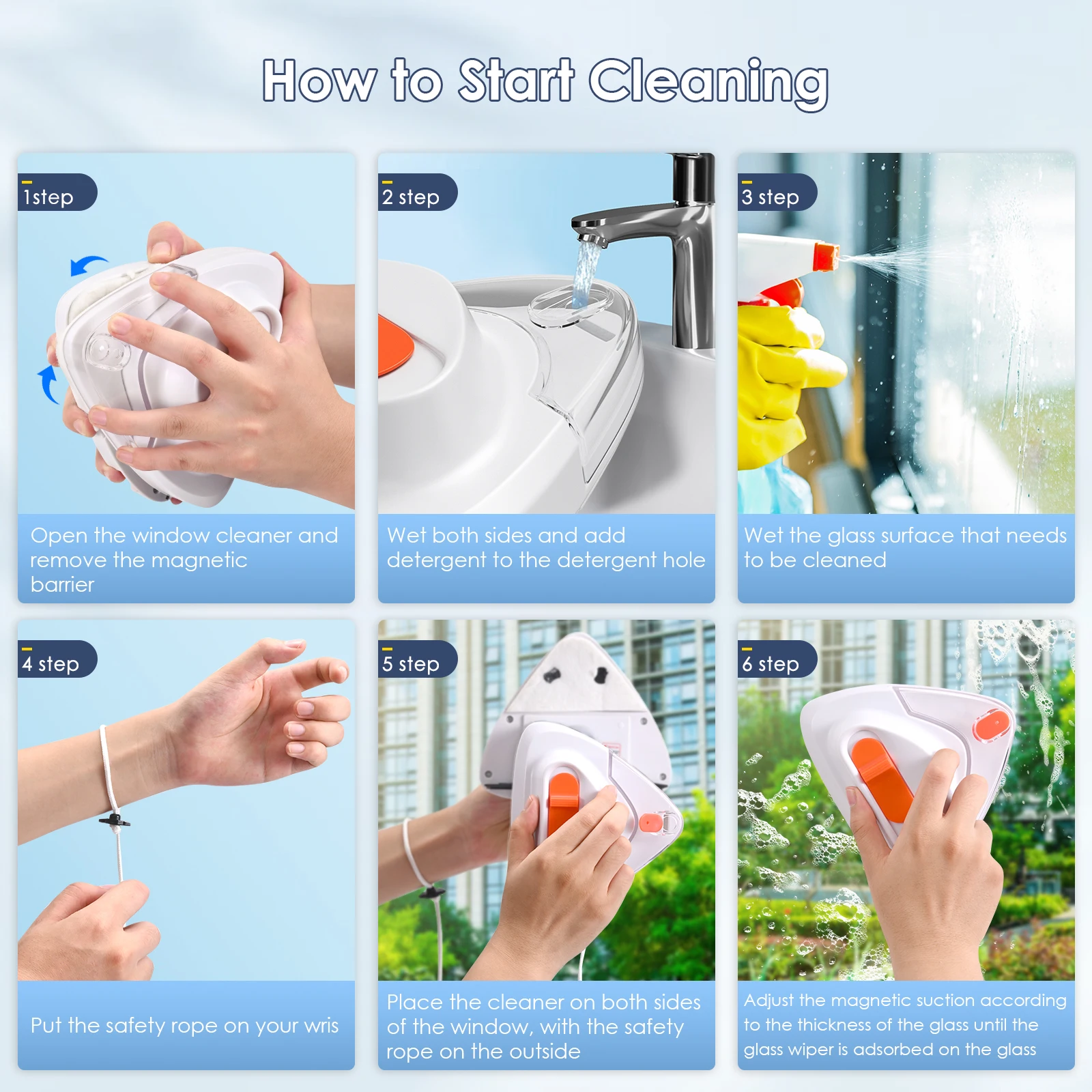 How to Start Cleaning

1step

Open the window cleaner and remove the magnetic barrier

2 step

Wet both sides and add detergent to the detergent hole

3 step

Wet the glass surface that needs to be cleaned

4 step

Put the safety rope on your wris

5 step

Place the cleaner on both sides of the window, with the safety rope on the outside

6 step

Adjust the magnetic suction according to the thickness of the glass until the glass wiper is adsorbed on the glass