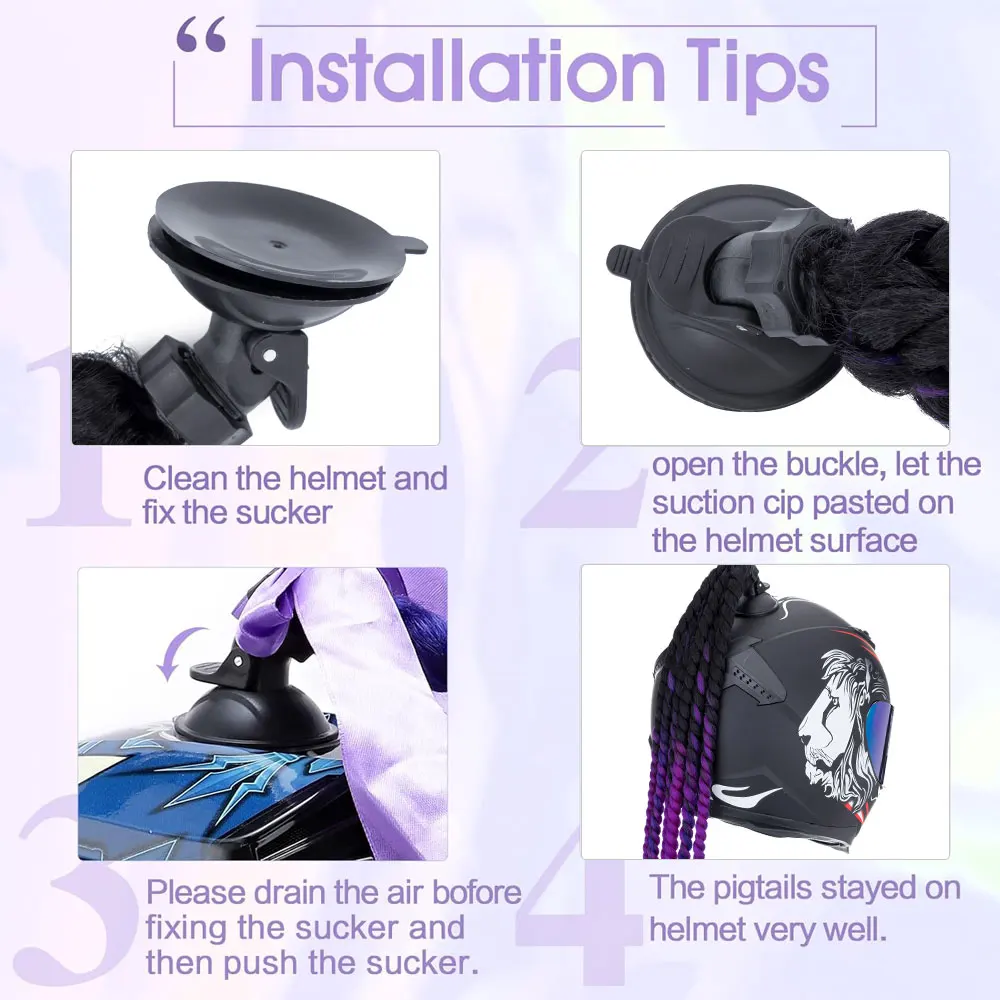 “ Installation Tips

1
Clean the helmet and fix the sucker

2
open the buckle, let the suction cip pasted on the helmet surface

3
Please drain the air bofore fixing the sucker and then push the sucker.

4
The pigtails stayed on helmet very well.