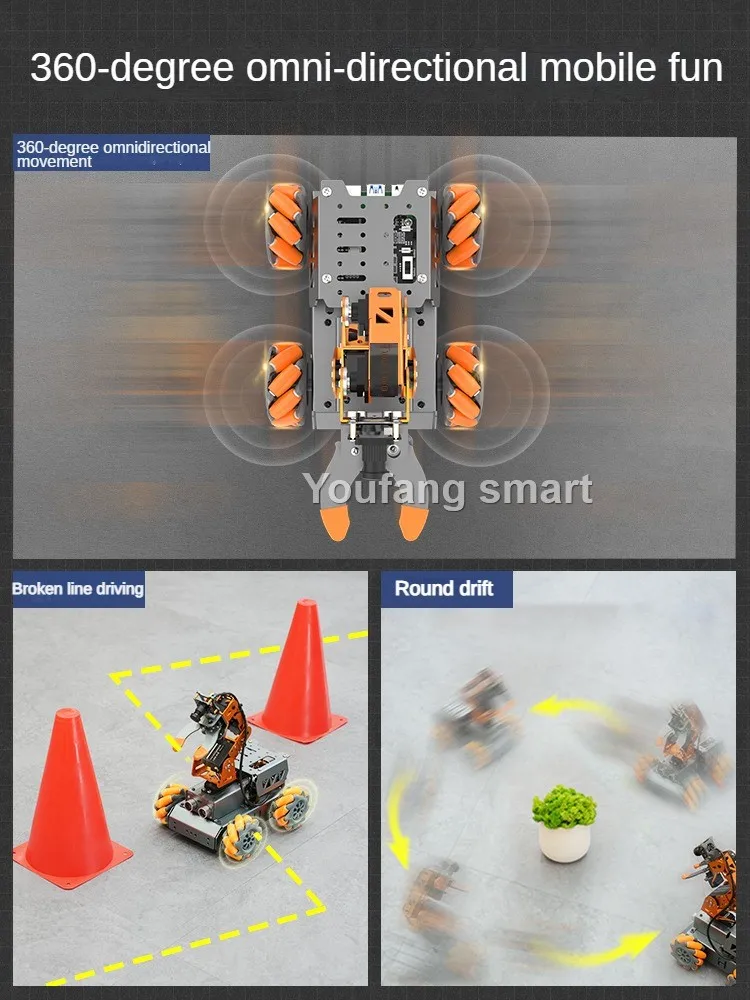 360-degree omni-directional mobile fun

360-degree omnidirectional movement

Youfang smart

Broken line driving

Round drift