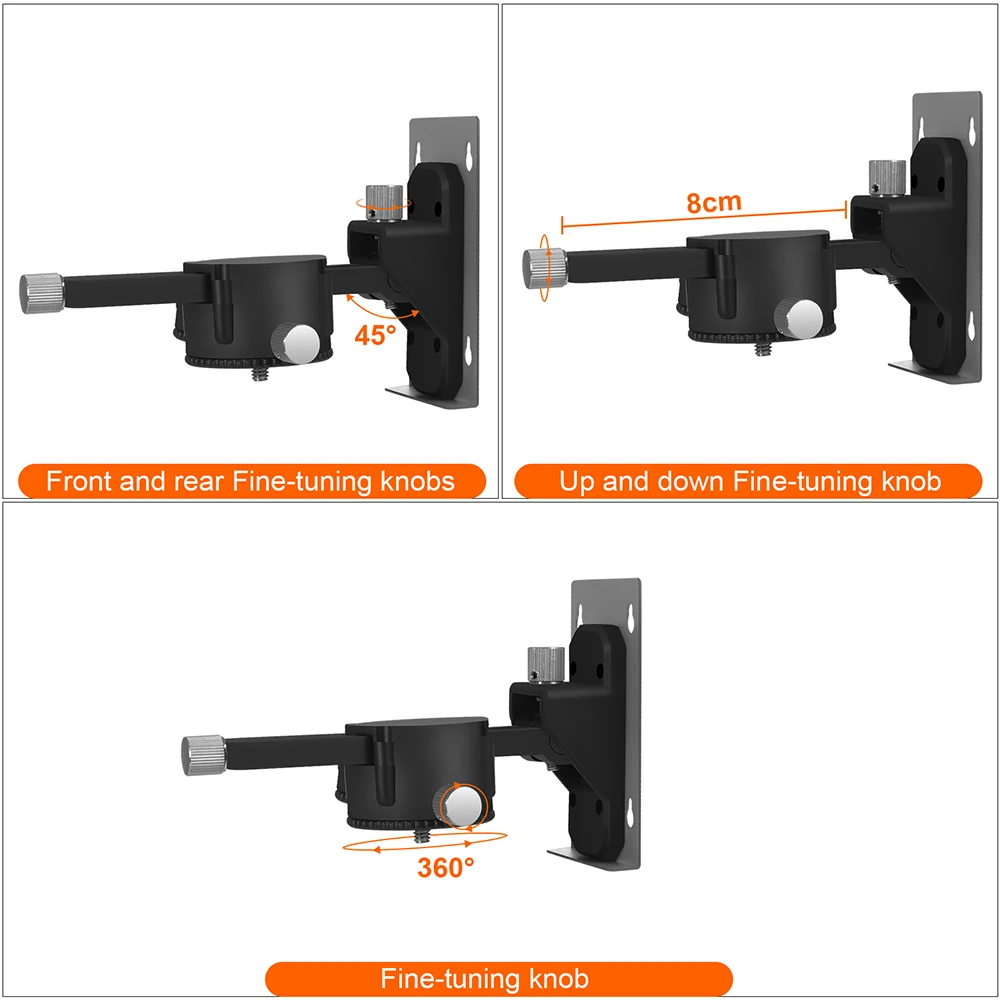 45°

Front and rear Fine-tuning knobs

8cm

Up and down Fine-tuning knob

360°

Fine-tuning knob