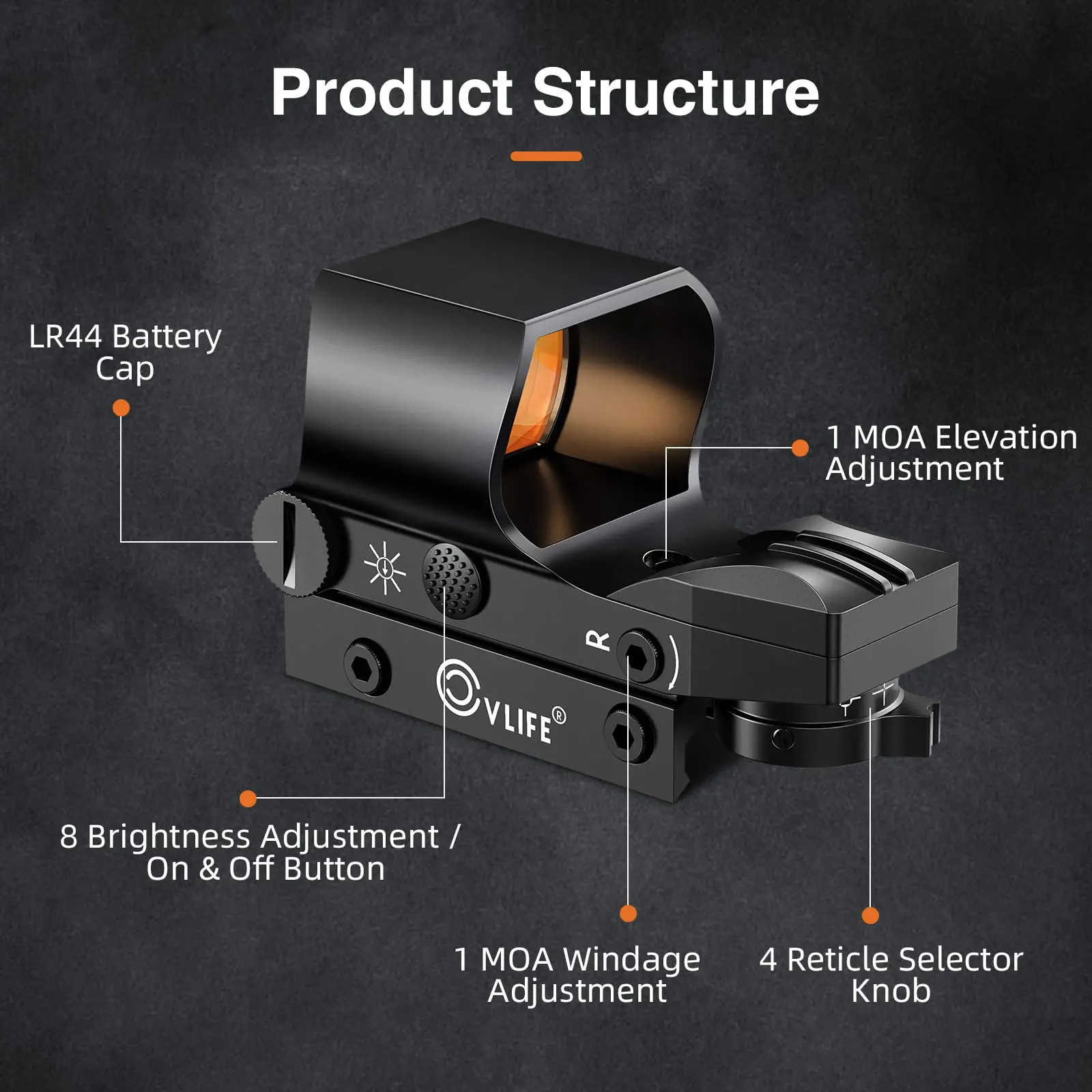 Product Structure

LR44 Battery Cap

1 MOA Elevation Adjustment

R

CVLIFE®

8 Brightness Adjustment / On & Off Button

1 MOA Windage Adjustment

4 Reticle Selector Knob