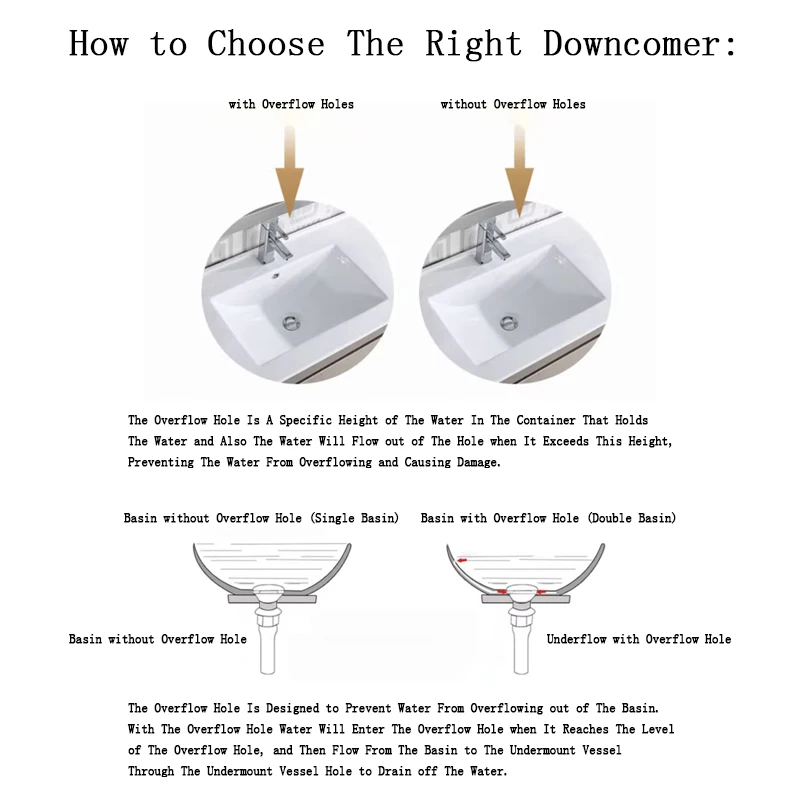 How to Choose The Right Downcomer:

with Overflow Holes

without Overflow Holes

The Overflow Hole Is A Specific Height of The Water In The Container That Holds The Water and Also The Water Will Flow out of The Hole when It Exceeds This Height, Preventing The Water From Overflowing and Causing Damage.

Basin without Overflow Hole (Single Basin)

Basin with Overflow Hole (Double Basin)

Basin without Overflow Hole

Underflow with Overflow Hole

The Overflow Hole Is Designed to Prevent Water From Overflowing out of The Basin. With The Overflow Hole Water Will Enter The Overflow Hole when It Reaches The Level of The Overflow Hole, and Then Flow From The Basin to The Undermount Vessel Through The Undermount Vessel Hole to Drain off The Water.