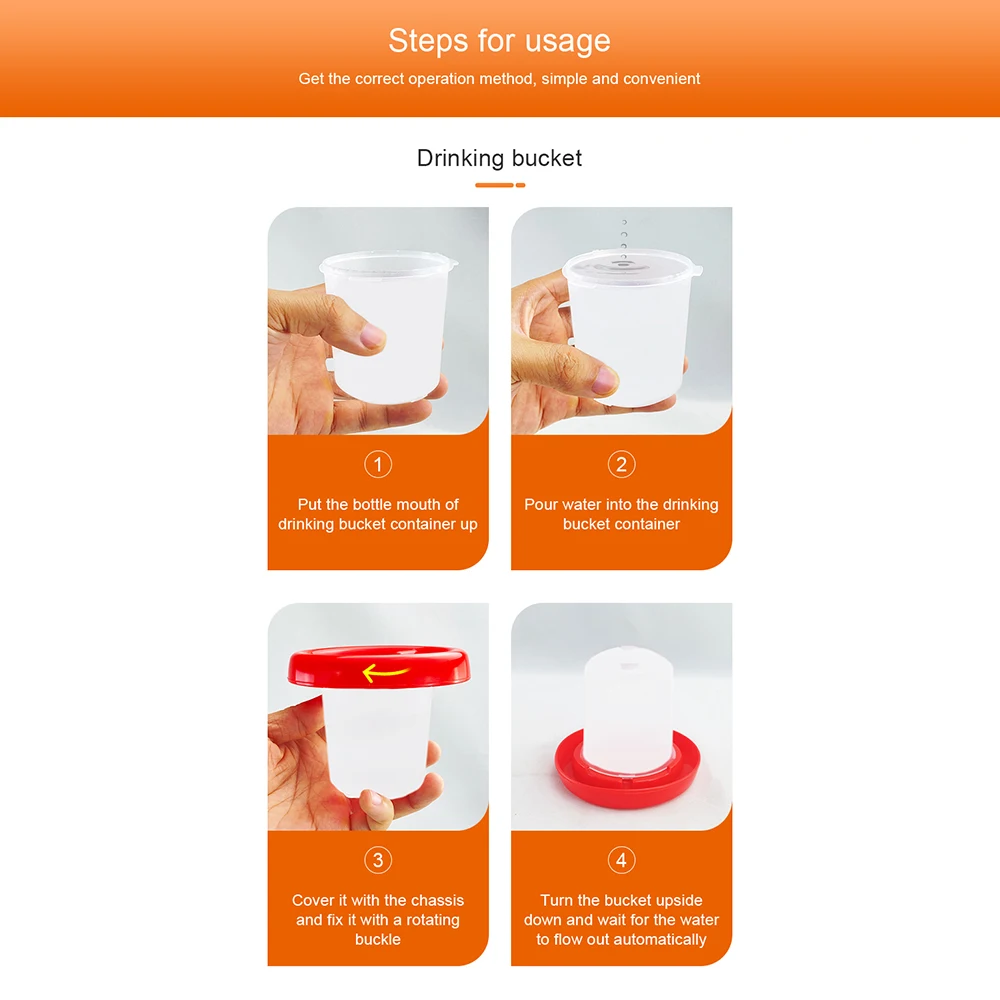 Steps for usage

Get the correct operation method, simple and convenient

Drinking bucket

1

Put the bottle mouth of drinking bucket container up

2

Pour water into the drinking bucket container

3

Cover it with the chassis and fix it with a rotating buckle

4

Turn the bucket upside down and wait for the water to flow out automatically