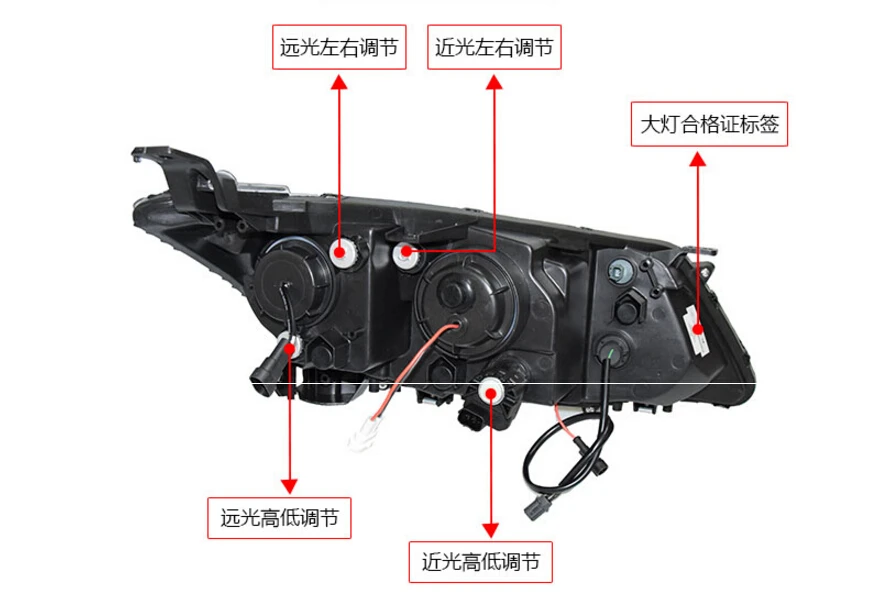 远光左右调节

近光左右调节

大灯合格证标签

远光高低调节

近光高低调节