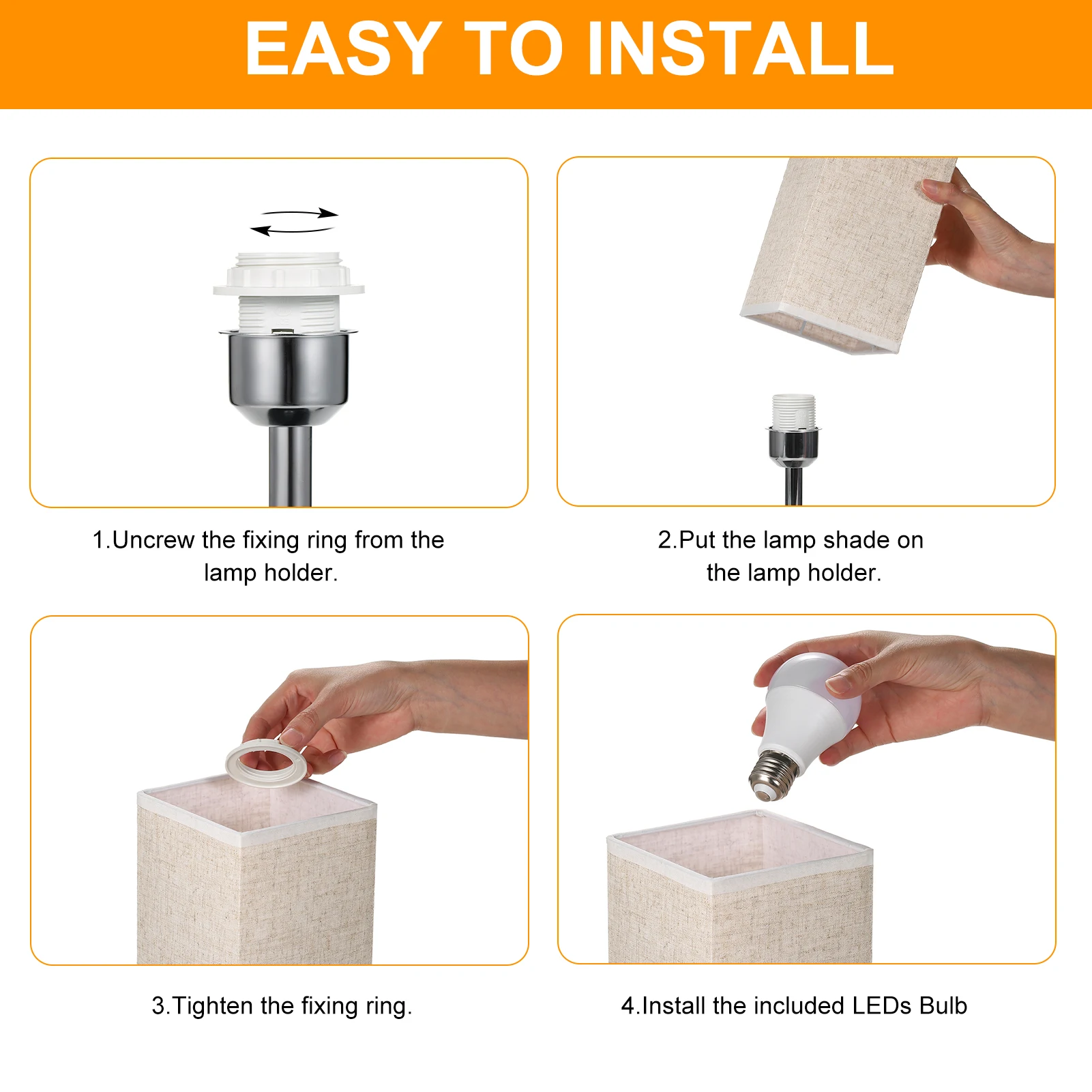 EASY TO INSTALL

1.Uncrew the fixing ring from the lamp holder.

2.Put the lamp shade on the lamp holder.

3.Tighten the fixing ring.

4.Install the included LEDs Bulb