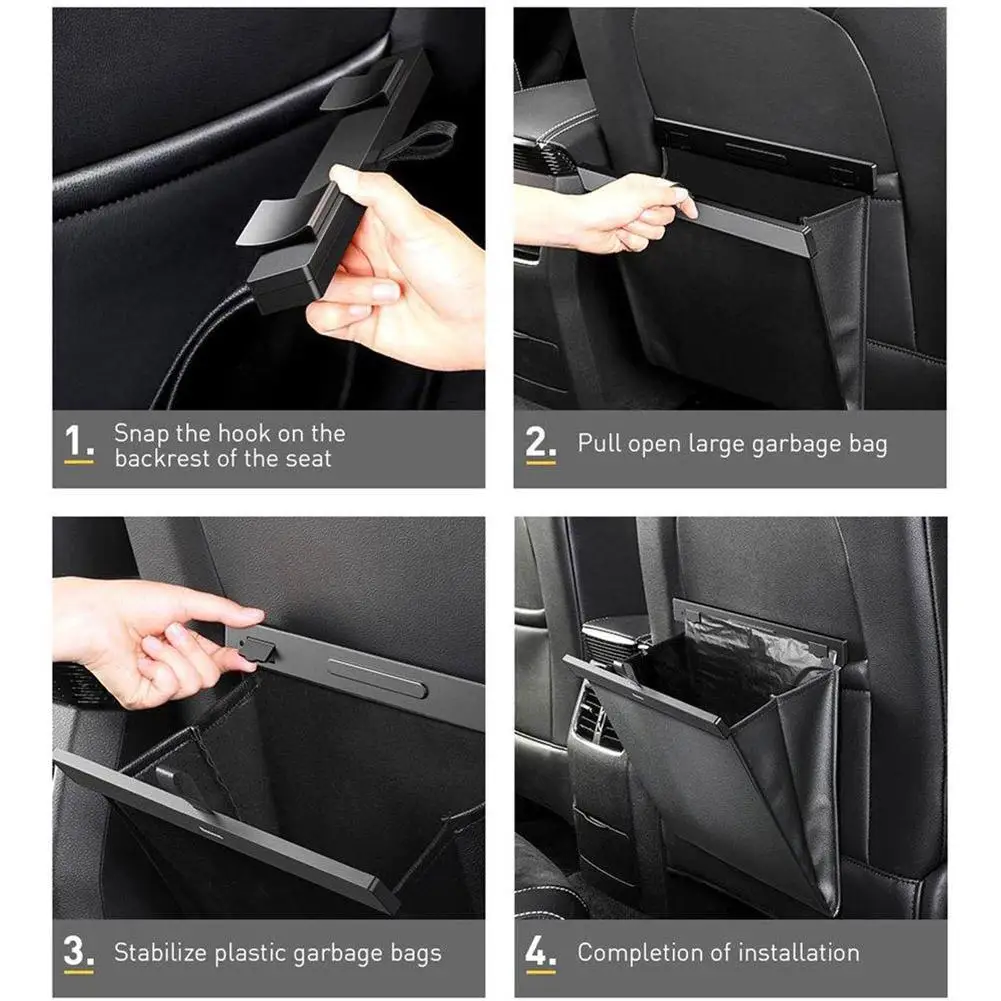 1. Snap the hook on the backrest of the seat

2. Pull open large garbage bag

3. Stabilize plastic garbage bags

4. Completion of installation