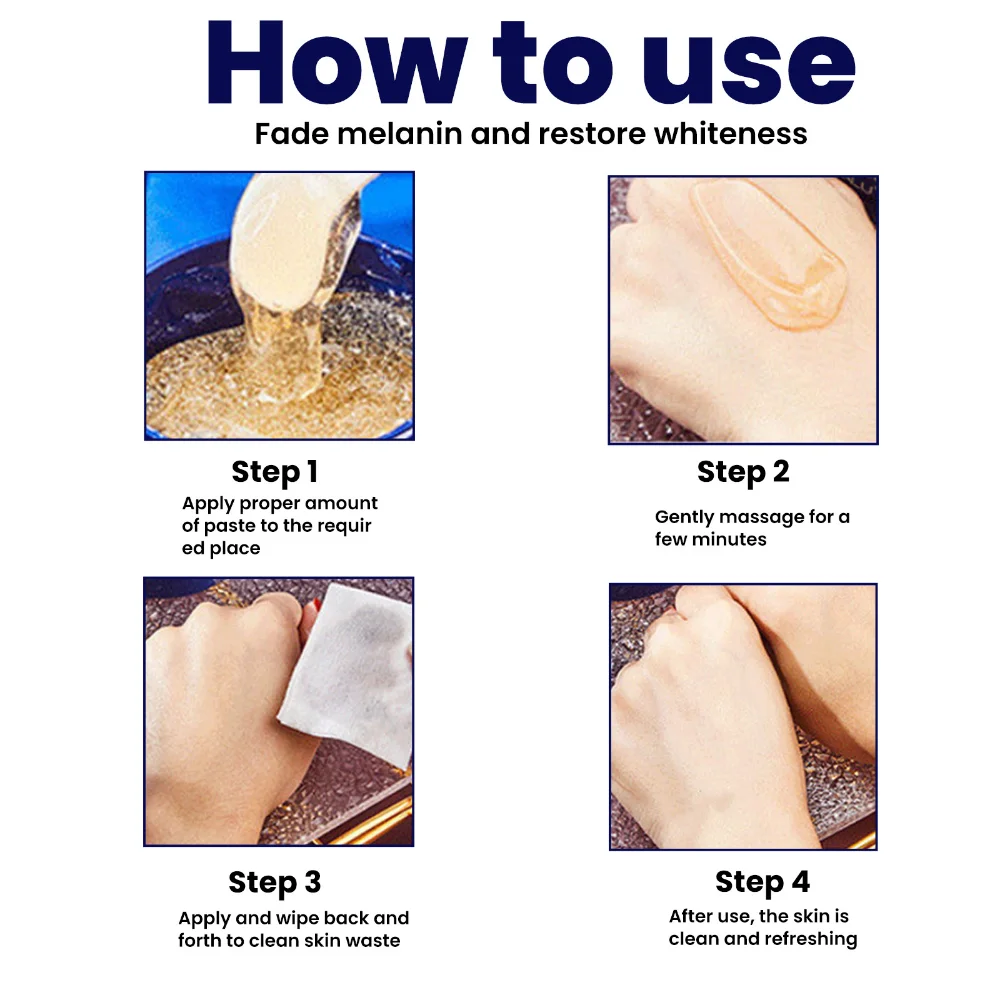 How to use

Fade melanin and restore whiteness

Step 1

Apply proper amount of paste to the requir ed place

Step 2

Gently massage for a few minutes

Step 3

Apply and wipe back and forth to clean skin waste

Step 4

After use, the skin is clean and refreshing