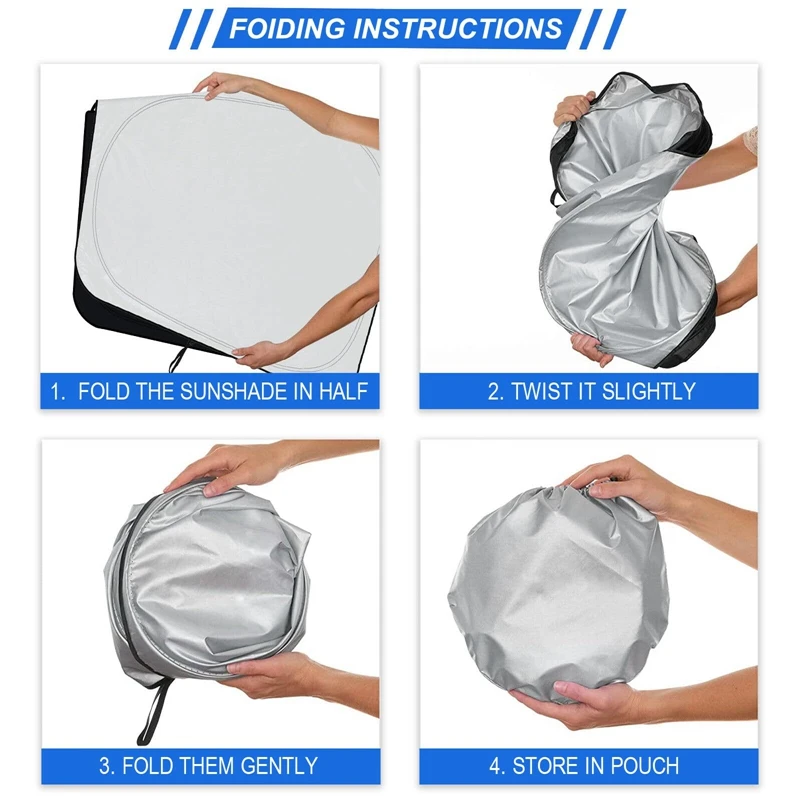 FOIDING INSTRUCTIONS

1. FOLD THE SUNSHADE IN HALF

2. TWIST IT SLIGHTLY

3. FOLD THEM GENTLY

4. STORE IN POUCH