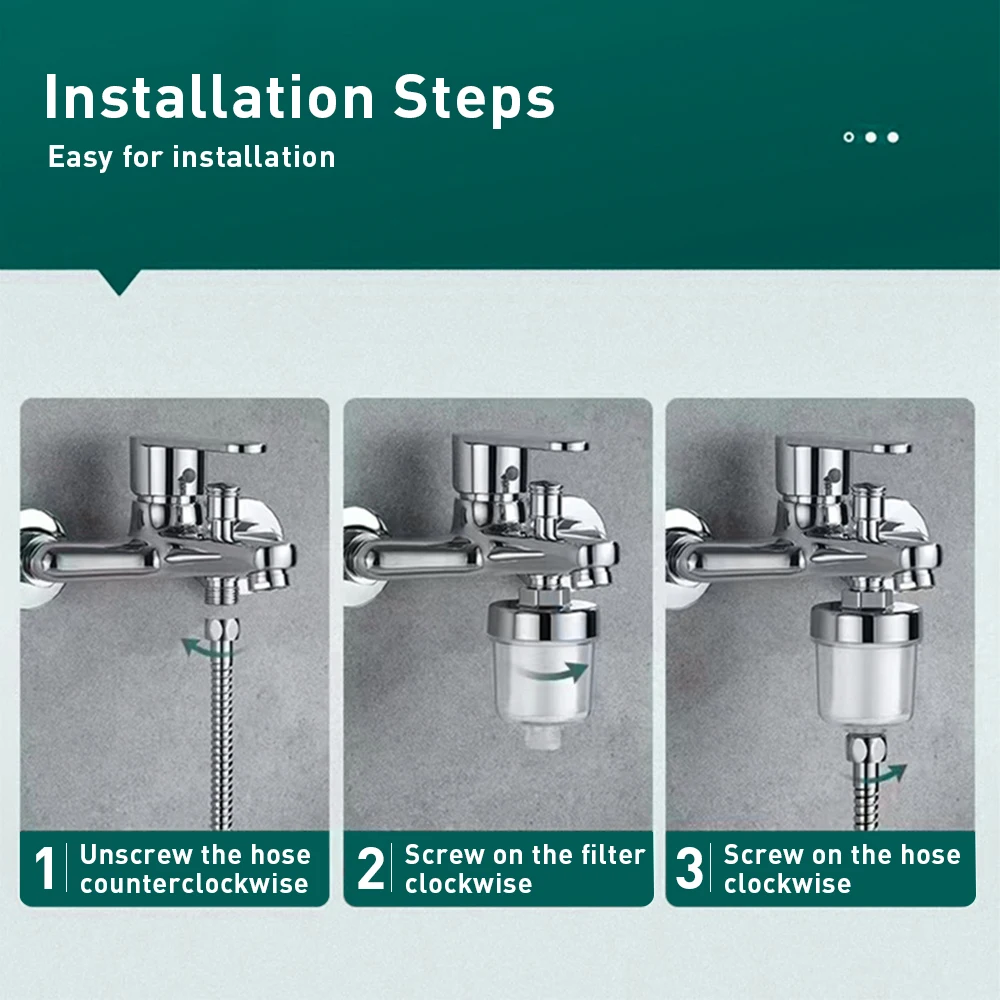 Installation Steps

Easy for installation

1 Unscrew the hose counterclockwise

2 Screw on the filter clockwise

3 Screw on the hose clockwise