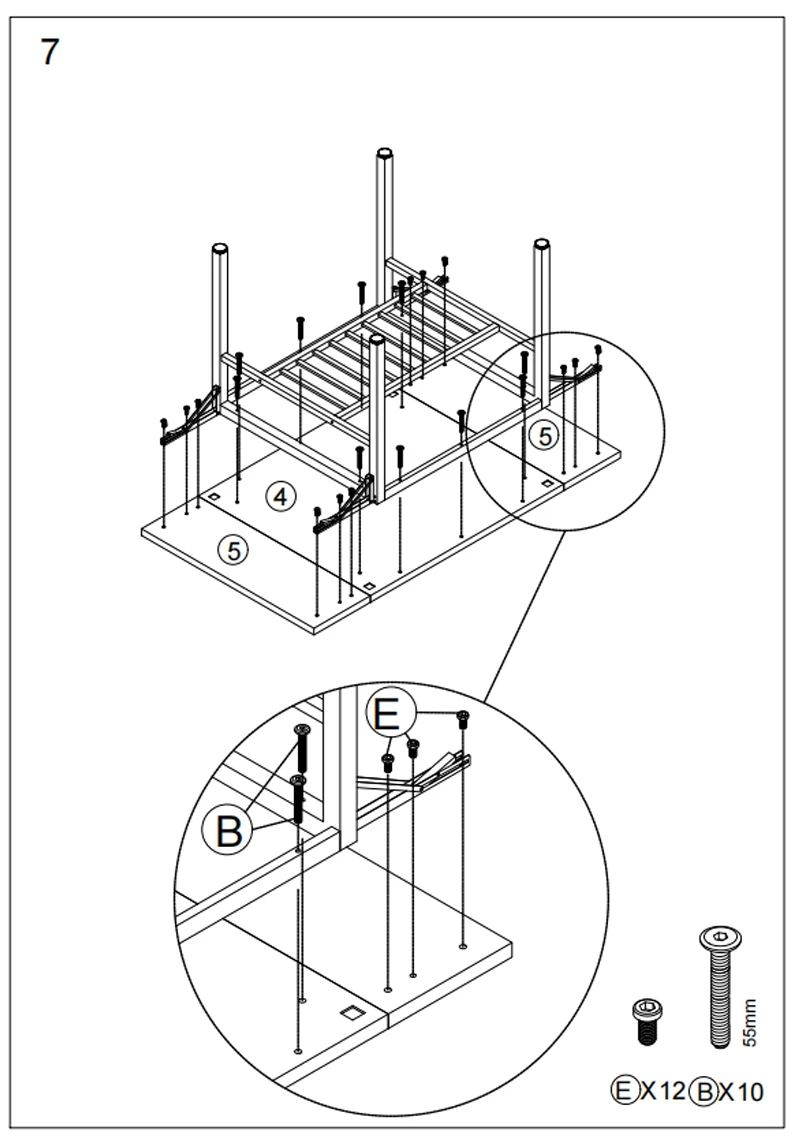 7

5

4

5

E

B

55mm

E X12 B X10