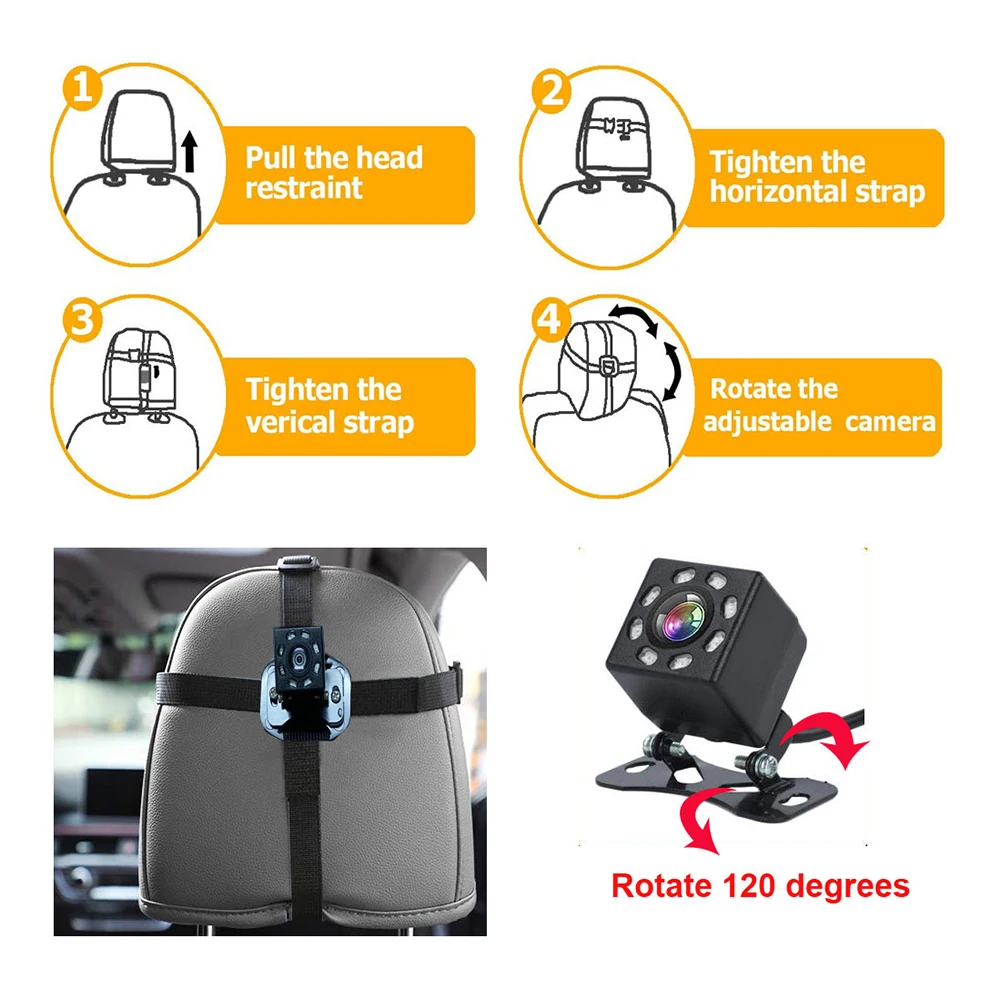 1
Pull the head restraint

2
Tighten the horizontal strap

3
Tighten the verical strap

4
Rotate the adjustable camera

Rotate 120 degrees