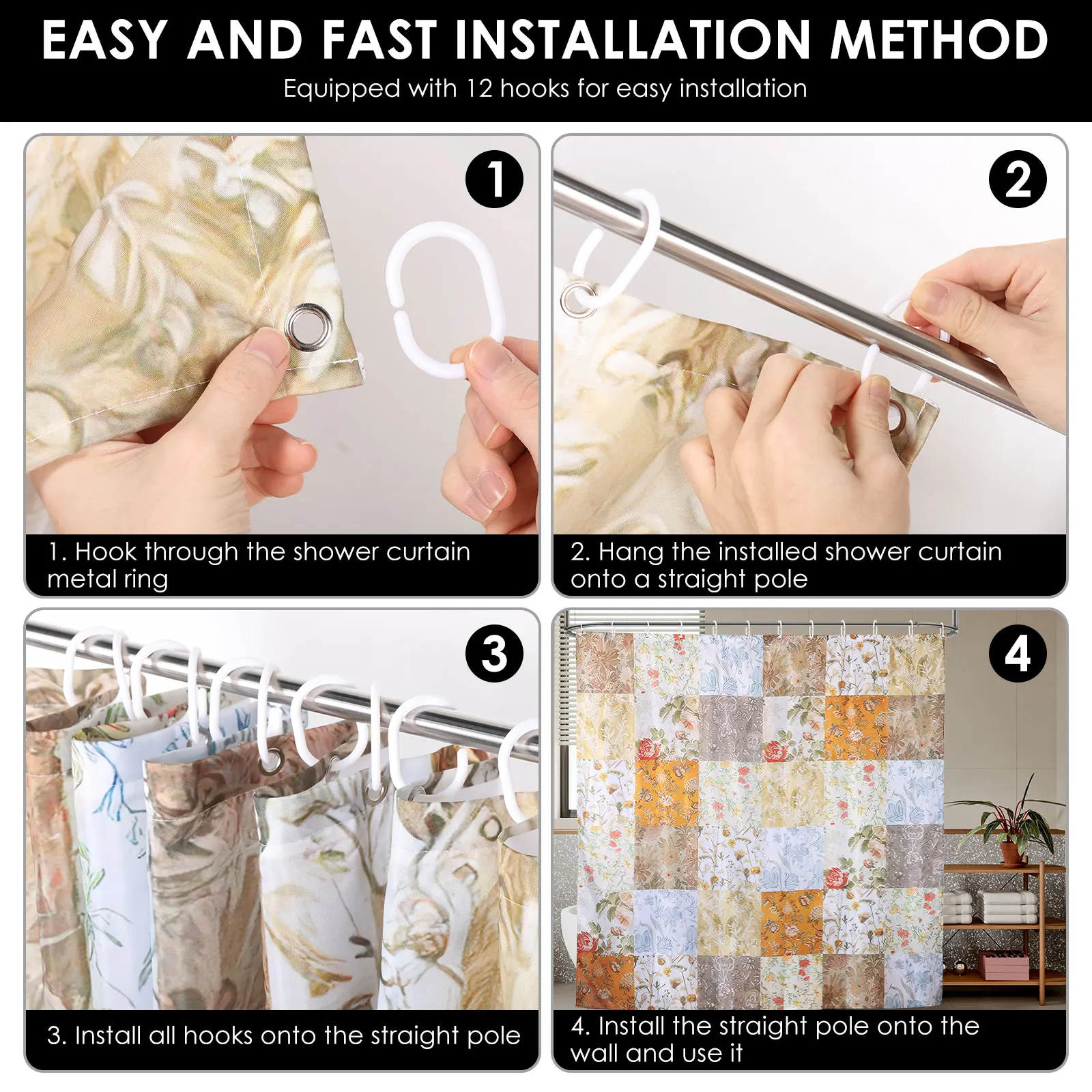 EASY AND FAST INSTALLATION METHOD

Equipped with 12 hooks for easy installation

1

1. Hook through the shower curtain metal ring

2

2. Hang the installed shower curtain onto a straight pole

3

3. Install all hooks onto the straight pole

4

4. Install the straight pole onto the wall and use it