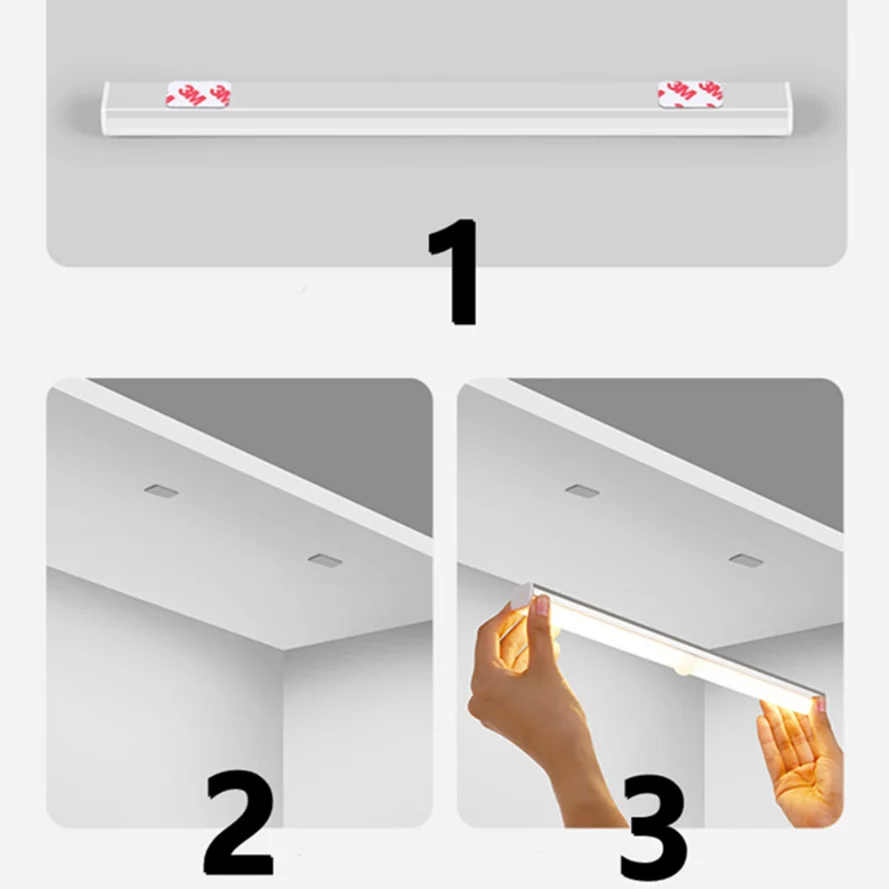 3M 3M
3M 3M
1
2
3