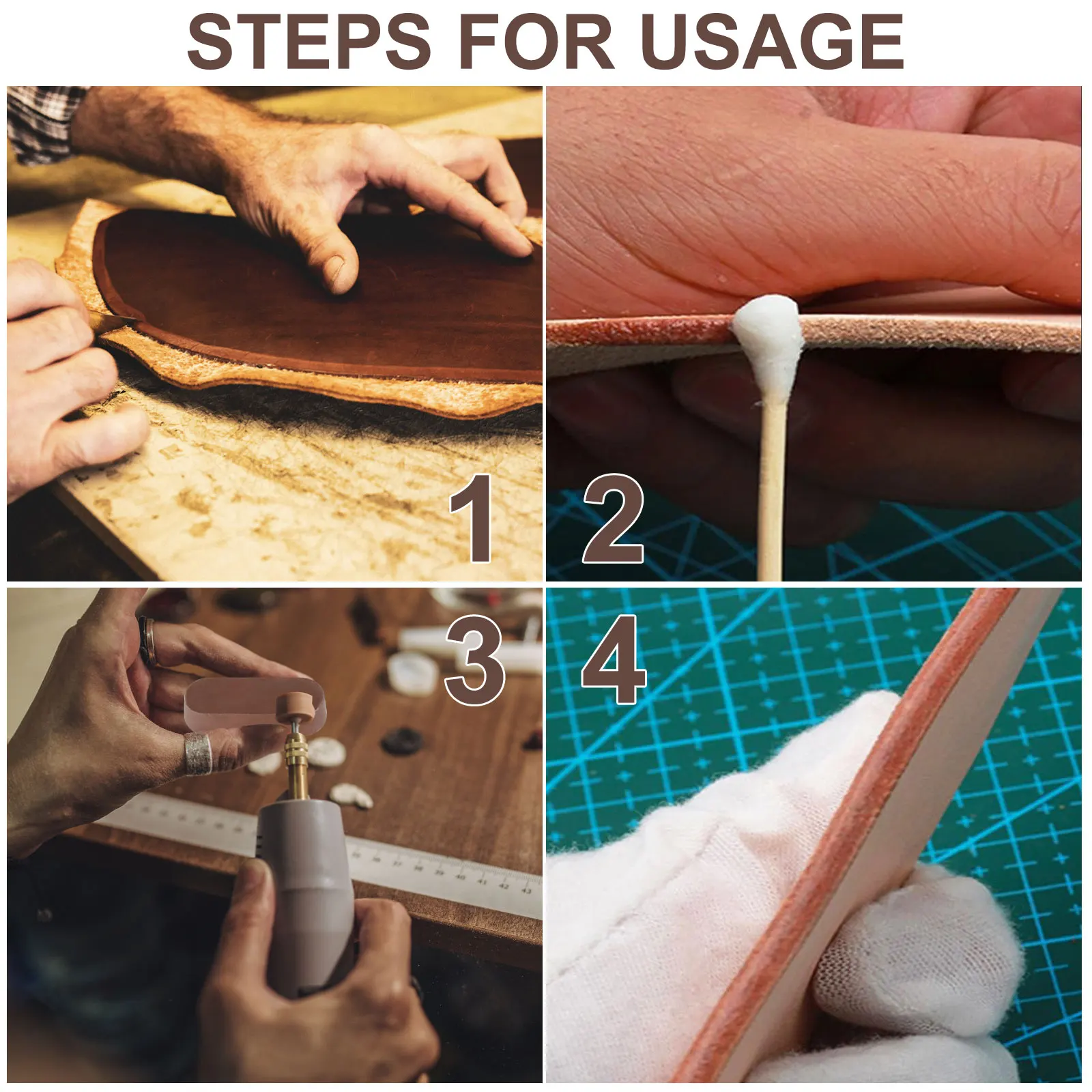 STEPS FOR USAGE

1

2

3

4