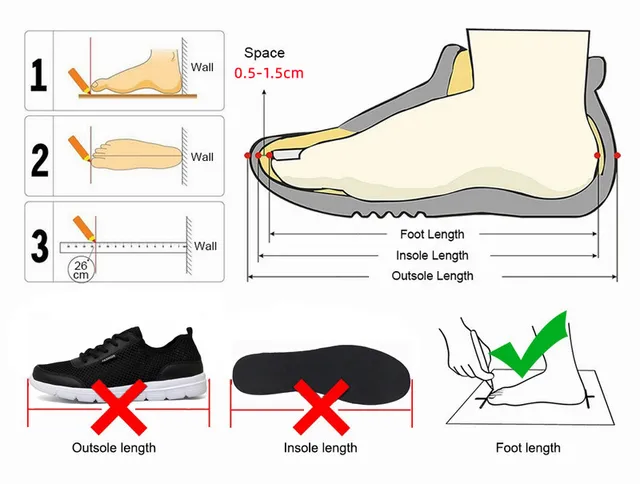 1
Wall

2
Wall

3
Wall
26 cm

Space
0.5-1.5cm

Foot Length
Insole Length
Outsole Length

Outsole length

Insole length

Foot length