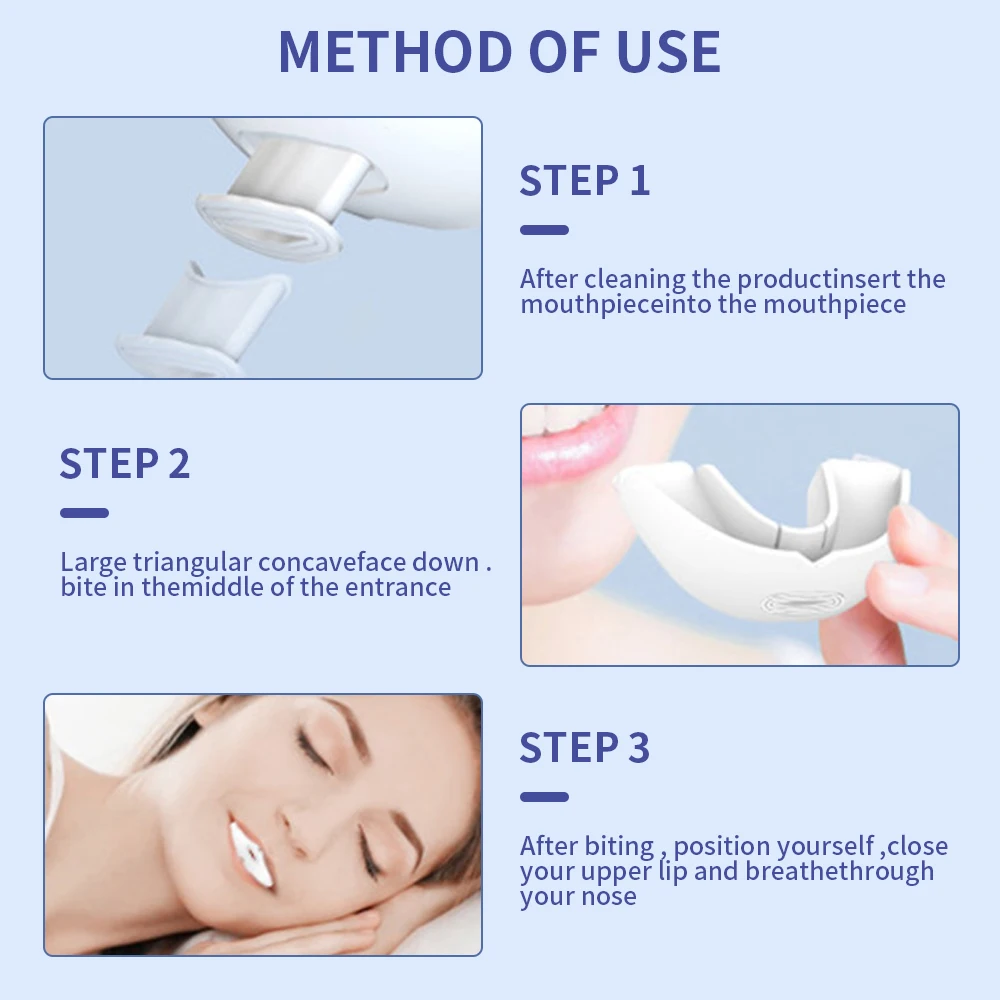 METHOD OF USE

STEP 1

After cleaning the productinsert the mouthpieceinto the mouthpiece

STEP 2

Large triangular concaveface down . bite in themiddle of the entrance

STEP 3

After biting , position yourself ,close your upper lip and breathethrough your nose