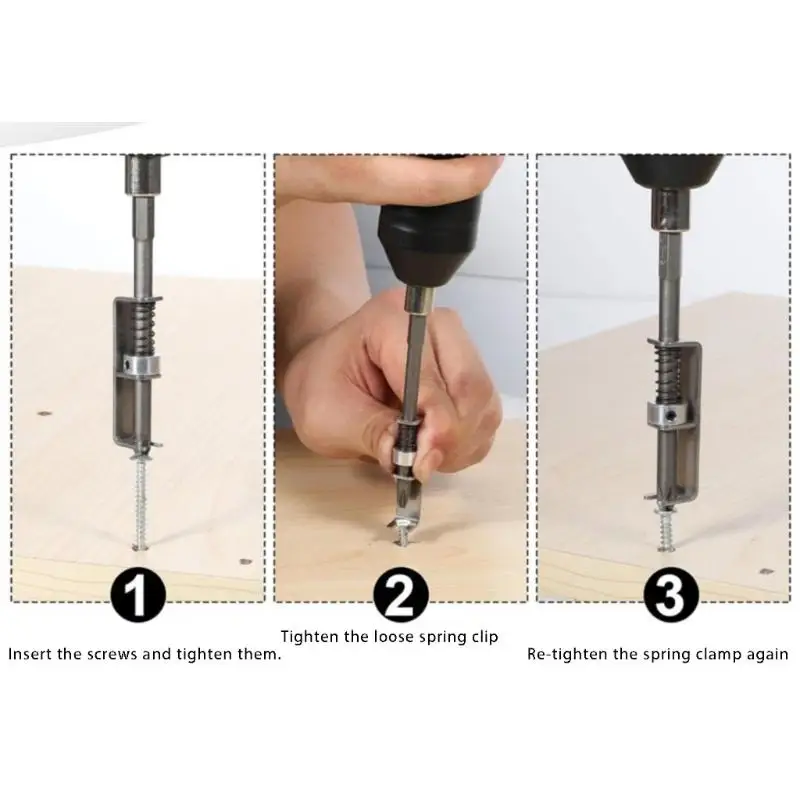 1

Insert the screws and tighten them.

2

Tighten the loose spring clip

3

Re-tighten the spring clamp again