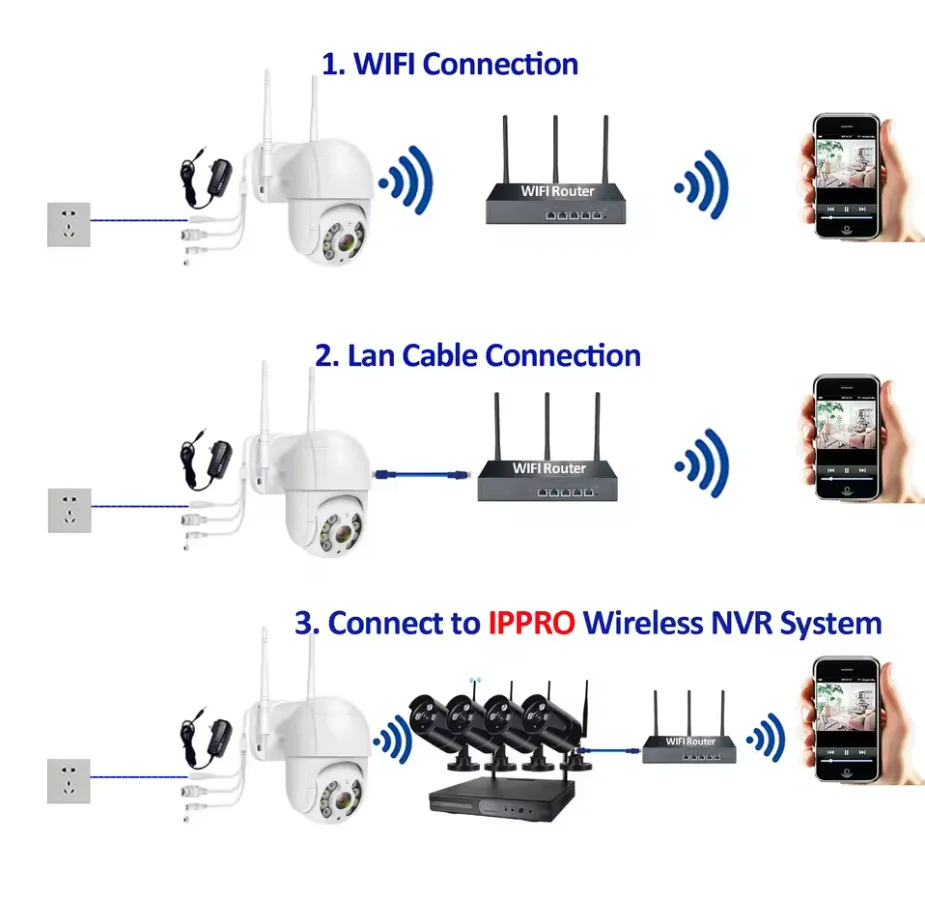 1. WIFI Connection

WIFI Router

2. Lan Cable Connection

WIFI Router

3. Connect to IPPRO Wireless NVR System

WIFI Router