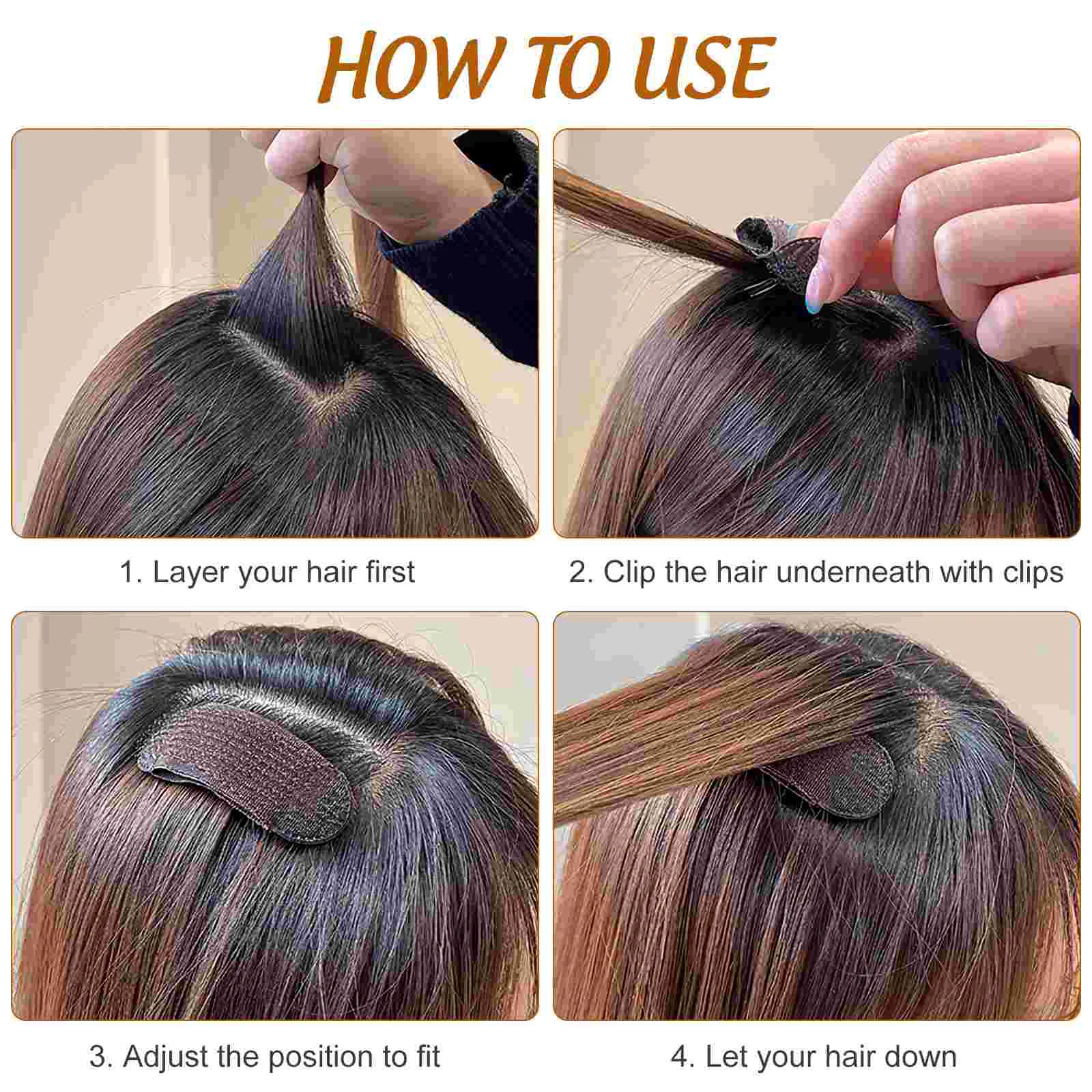 HOW TO USE

1. Layer your hair first

2. Clip the hair underneath with clips

3. Adjust the position to fit

4. Let your hair down