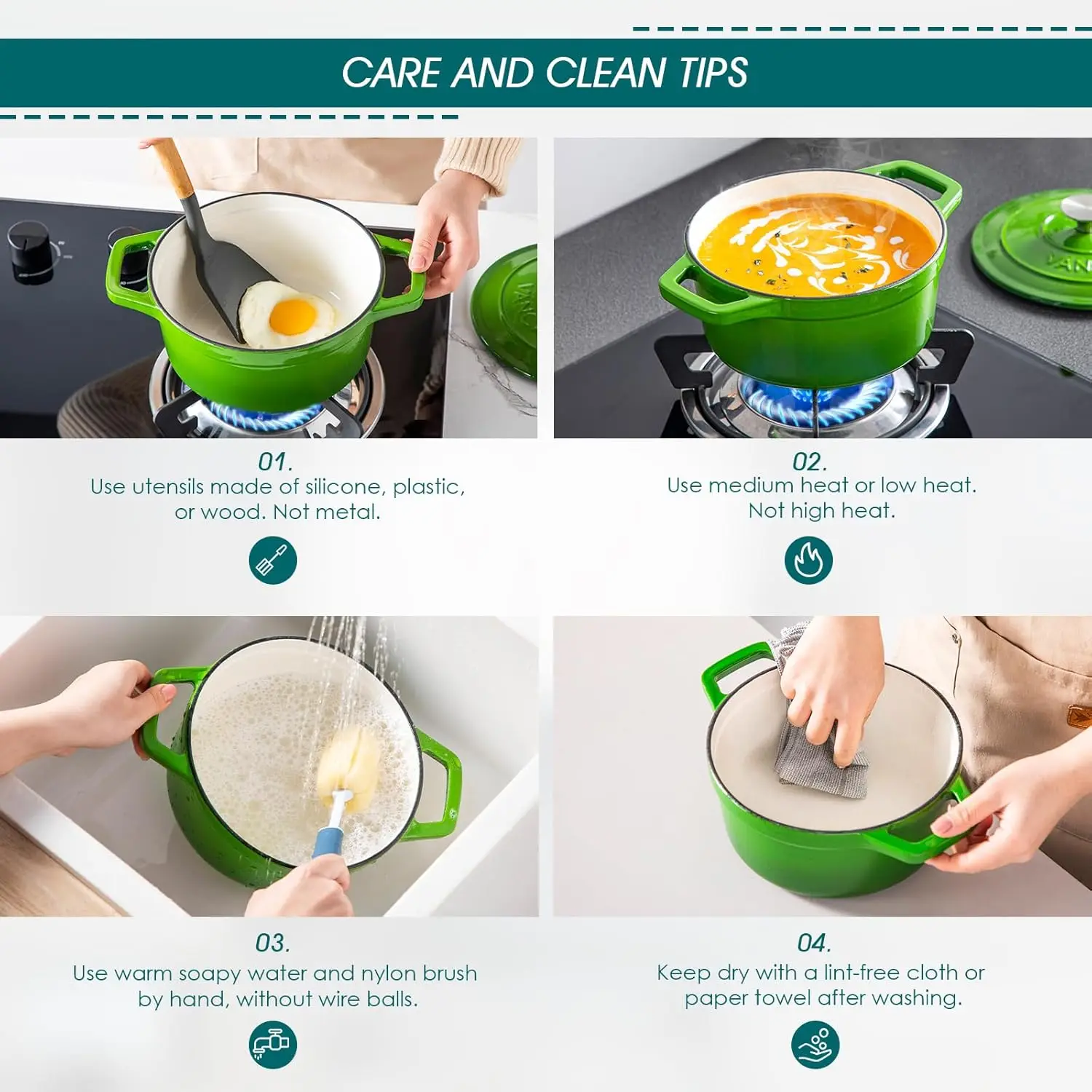 CARE AND CLEAN TIPS

01.
Use utensils made of silicone, plastic, or wood. Not metal.

02.
Use medium heat or low heat. Not high heat.

03.
Use warm soapy water and nylon brush by hand, without wire balls.

04.
Keep dry with a lint-free cloth or paper towel after washing.