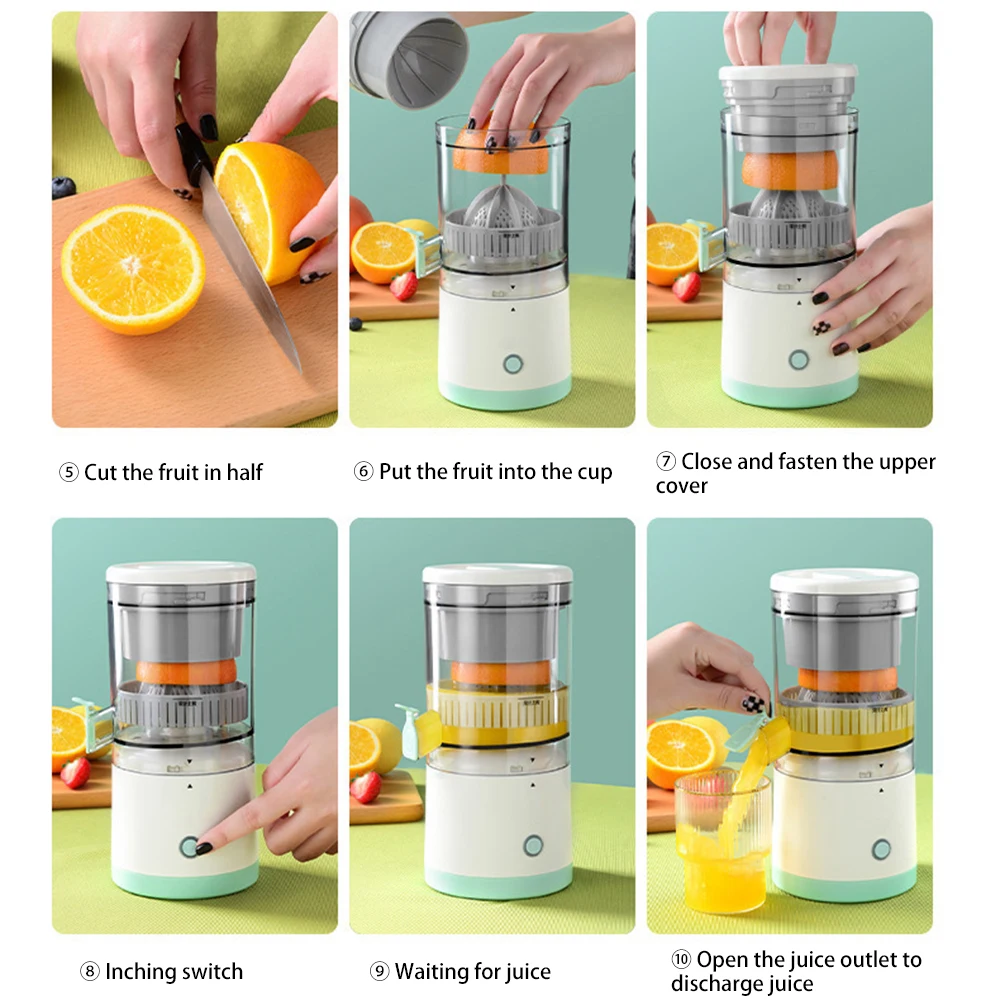 ⑤ Cut the fruit in half

⑥ Put the fruit into the cup

⑦ Close and fasten the upper cover

⑧ Inching switch

⑨ Waiting for juice

⑩ Open the juice outlet to discharge juice