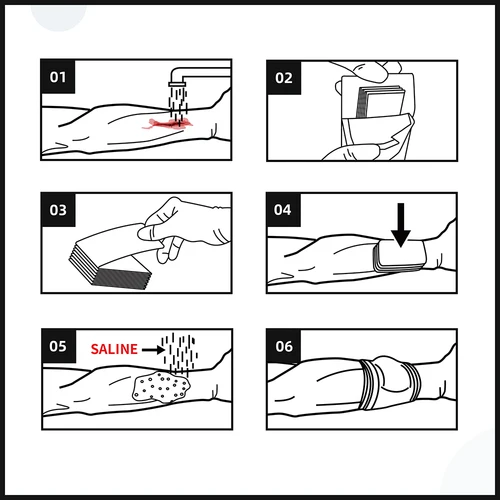 01

02

03

04

05
SALINE

06