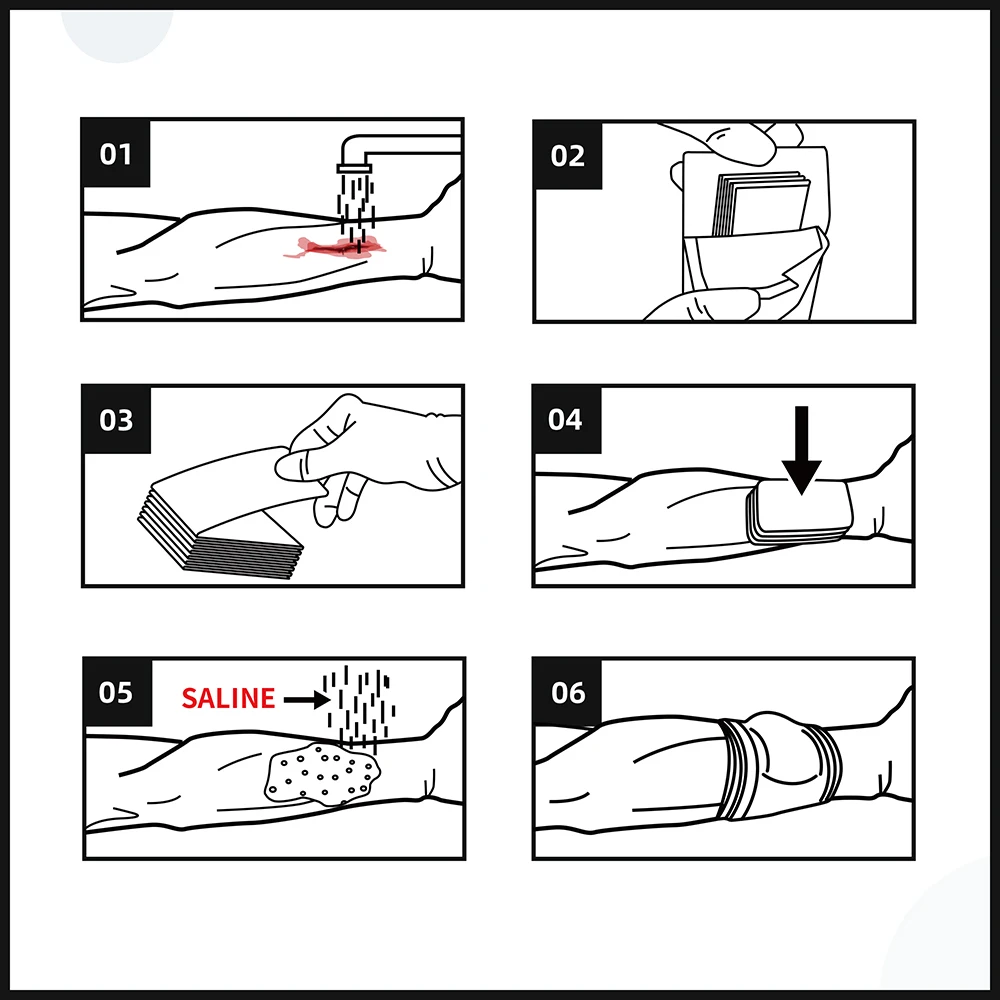 01

02

03

04

05

SALINE

06