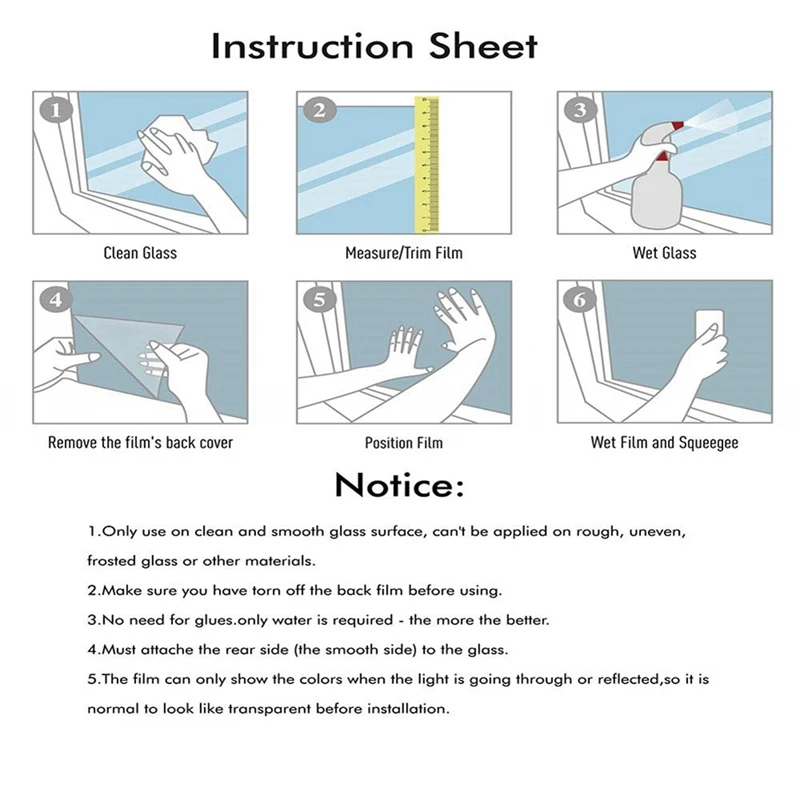 Instruction Sheet

1
Clean Glass

2
Measure/Trim Film

3
Wet Glass

4
Remove the film's back cover

5
Position Film

6
Wet Film and Squeegee

Notice:

1.Only use on clean and smooth glass surface, can't be applied on rough, uneven, frosted glass or other materials.

2.Make sure you have torn off the back film before using.

3.No need for glues.only water is required - the more the better.

4.Must attache the rear side (the smooth side) to the glass.

5.The film can only show the colors when the light is going through or reflected,so it is normal to look like transparent before installation.