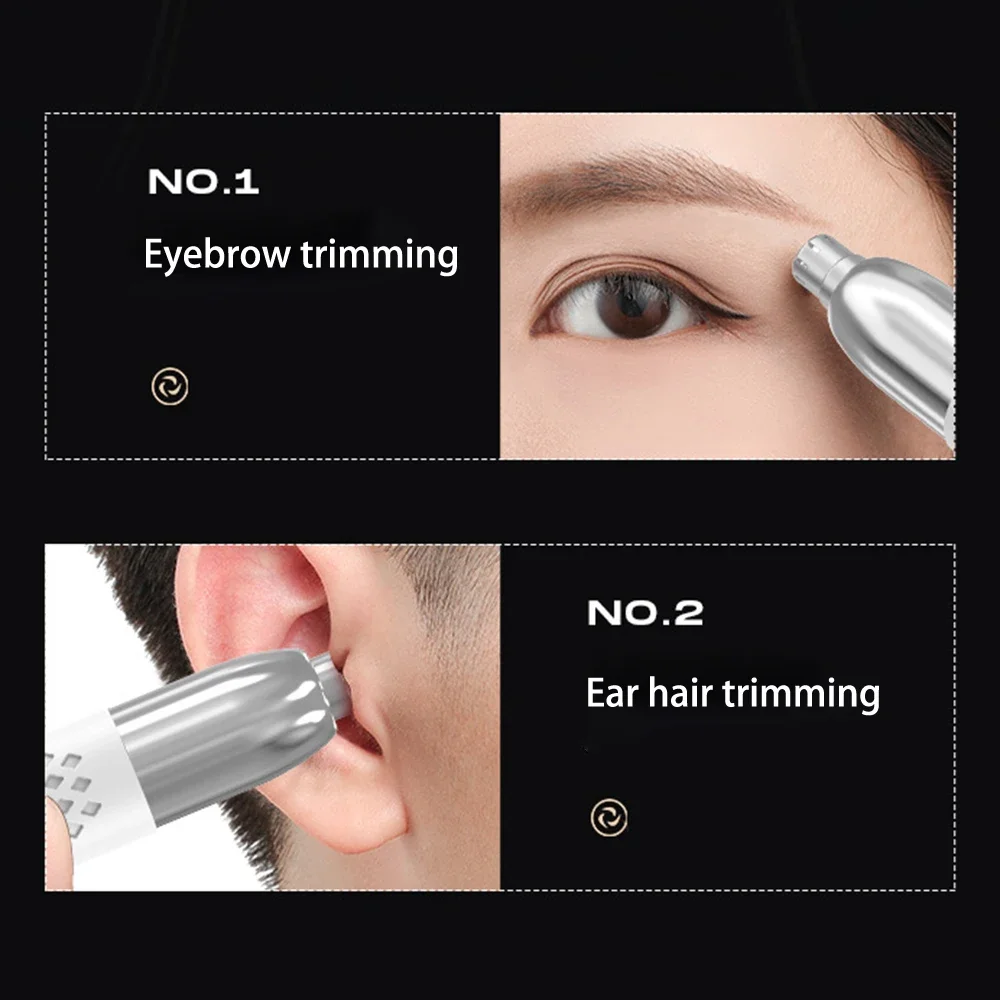 NO.1

Eyebrow trimming

NO.2

Ear hair trimming