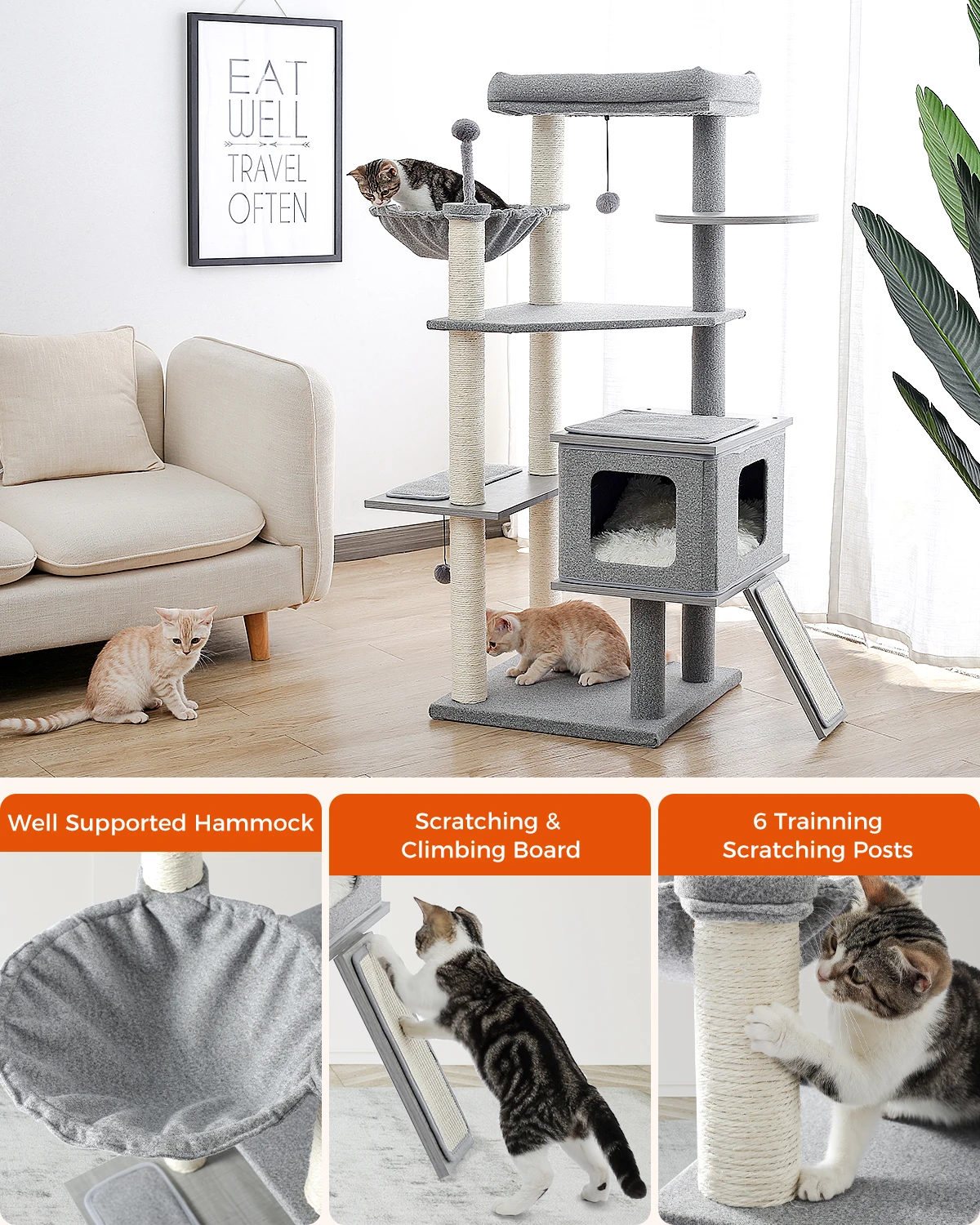 EAT
WELL
TRAVEL
OFTEN

Well Supported Hammock

Scratching &
Climbing Board

6 Trainning
Scratching Posts