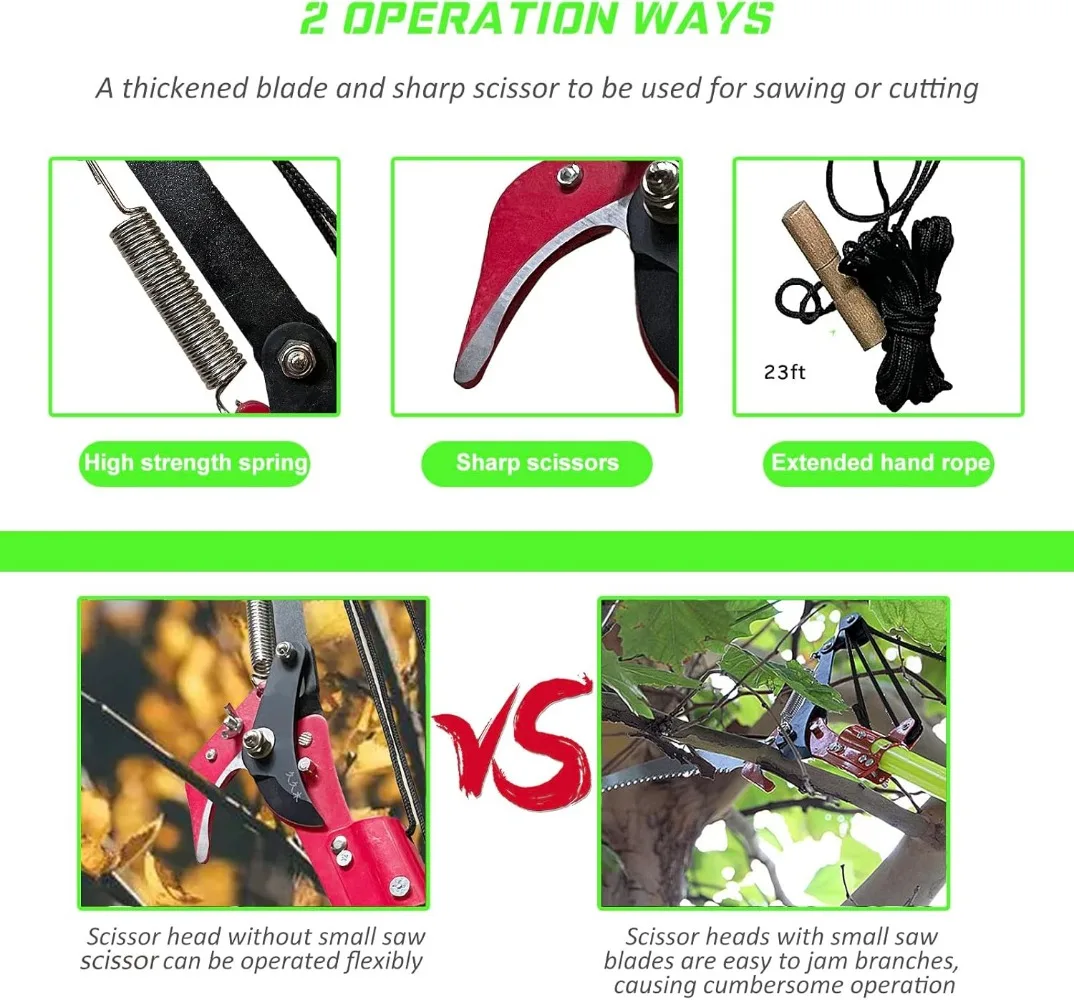 2 OPERATION WAYS

A thickened blade and sharp scissor to be used for sawing or cutting

23ft

High strength spring

Sharp scissors

Extended hand rope

VS

Scissor head without small saw scissor can be operated flexibly

Scissor heads with small saw blades are easy to jam branches, causing cumbersome operation